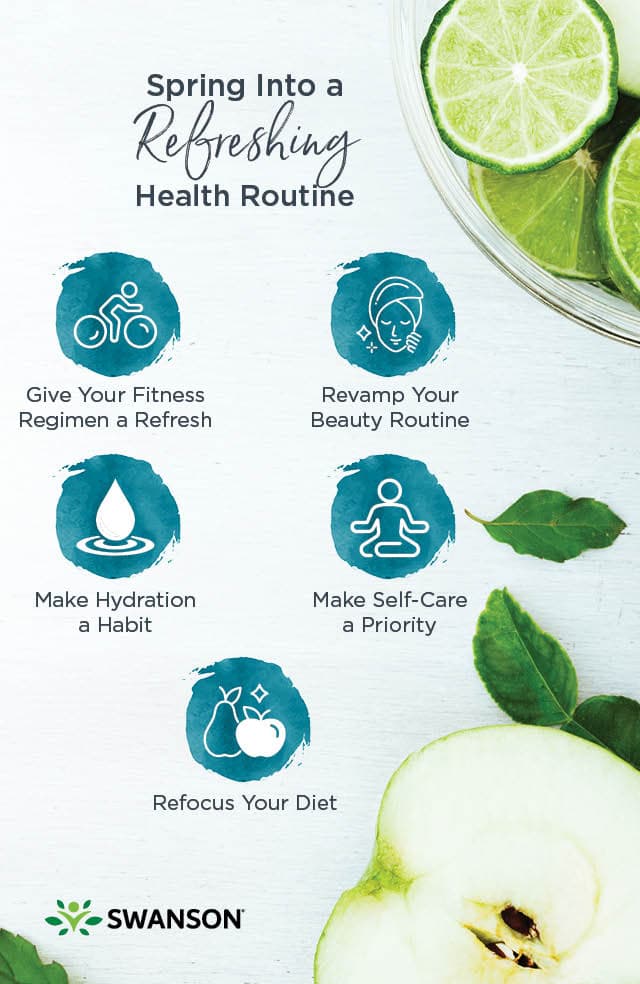 Spring Into a Refreshing Health Routine

Give Your Fitness Regimen a Refresh

Revamp Your Beauty Routine

Make Hydration a Habit

Make Self-Care a Priority

Refocus Your Diet

SWANSON