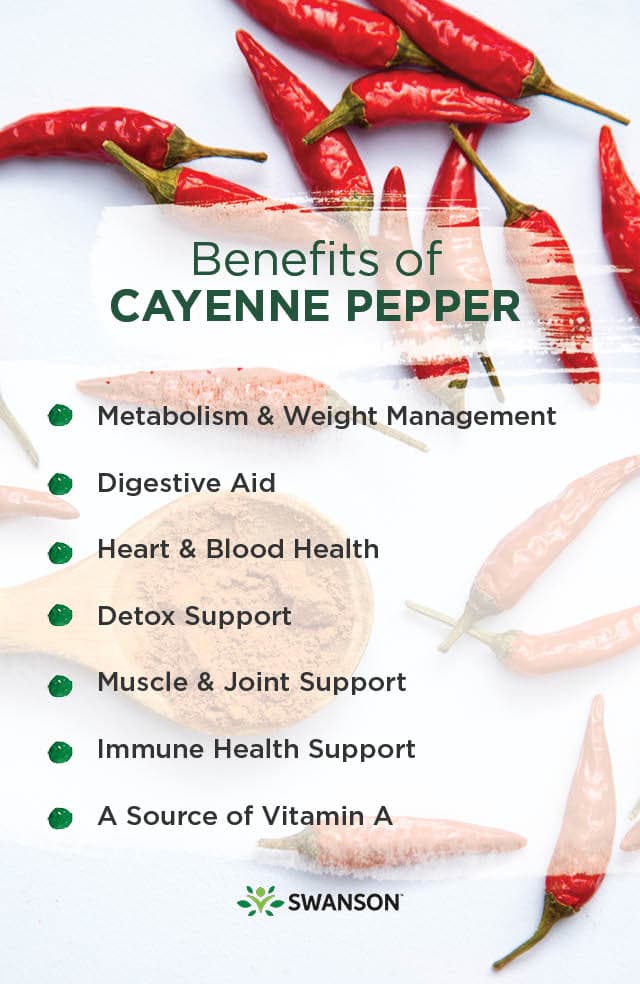 Benefits of
CAYENNE PEPPER

Metabolism & Weight Management

Digestive Aid

Heart & Blood Health

Detox Support

Muscle & Joint Support

Immune Health Support

A Source of Vitamin A

SWANSON