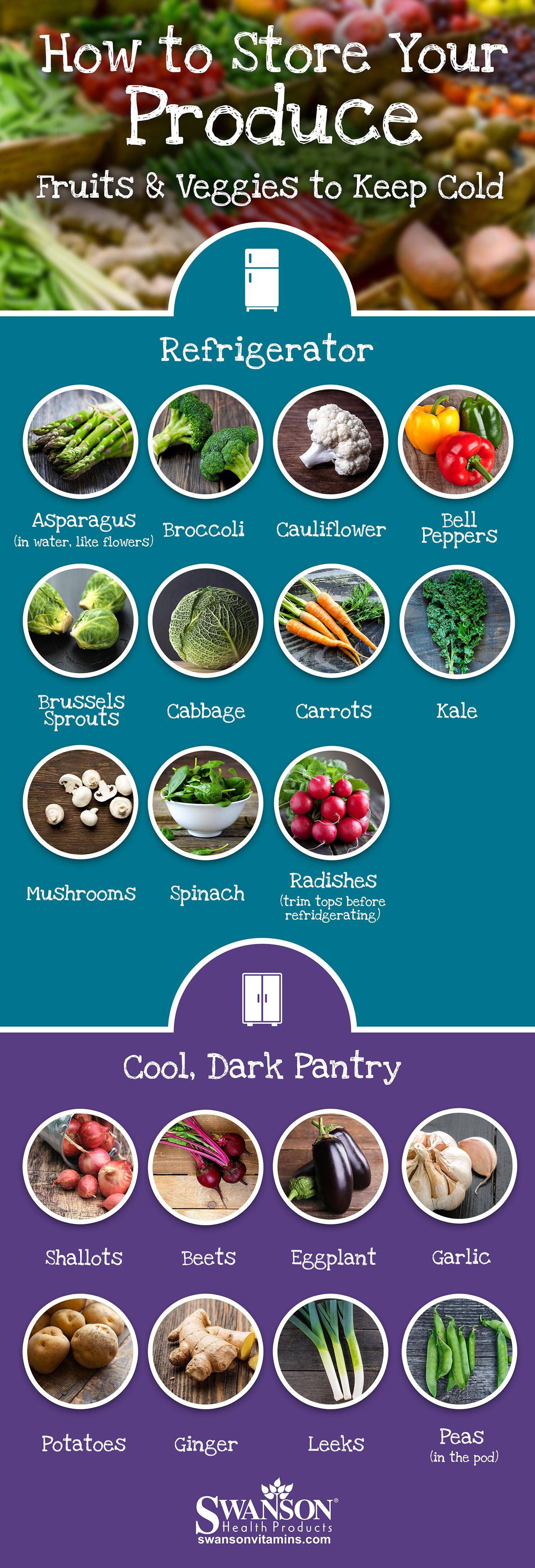 How to Store Your Produce

Fruits & Veggies to Keep Cold

Refrigerator

Asparagus
(in water, like flowers)

Broccoli

Cauliflower

Bell Peppers

Brussels Sprouts

Cabbage

Carrots

Kale

Mushrooms

Spinach

Radishes
(trim tops before refridgerating)

Cool, Dark Pantry

Shallots

Beets

Eggplant

Garlic

Potatoes

Ginger

Leeks

Peas
(in the pod)

SWANSON®
Health Products
swansonvitamins.com