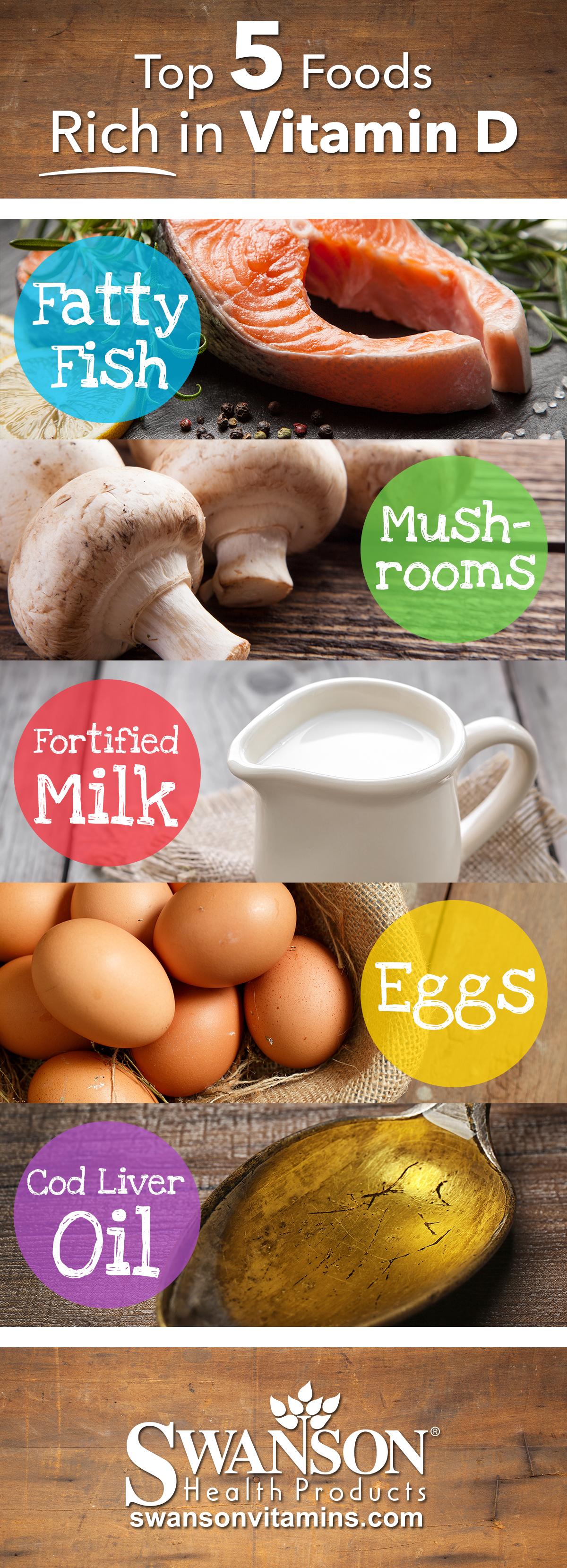 Top 5 Foods
Rich in Vitamin D

Fatty Fish

Mushrooms

Fortified Milk

Eggs

Cod Liver Oil

SWANSON®
Health Products
swansonvitamins.com