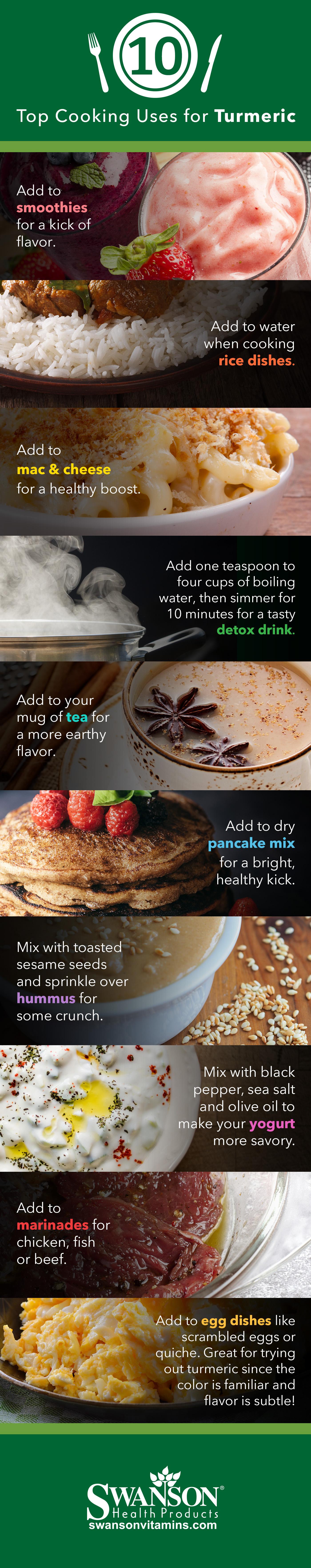 10

Top Cooking Uses for Turmeric

Add to smoothies for a kick of flavor.

Add to water when cooking rice dishes.

Add to mac & cheese for a healthy boost.

Add one teaspoon to four cups of boiling water, then simmer for 10 minutes for a tasty detox drink.

Add to your mug of tea for a more earthy flavor.

Add to dry pancake mix for a bright, healthy kick.

Mix with toasted sesame seeds and sprinkle over hummus for some crunch.

Mix with black pepper, sea salt and olive oil to make your yogurt more savory.

Add to marinades for chicken, fish or beef.

Add to egg dishes like scrambled eggs or quiche. Great for trying out turmeric since the color is familiar and flavor is subtle!

SWANSON®
Health Products
swansonvitamins.com