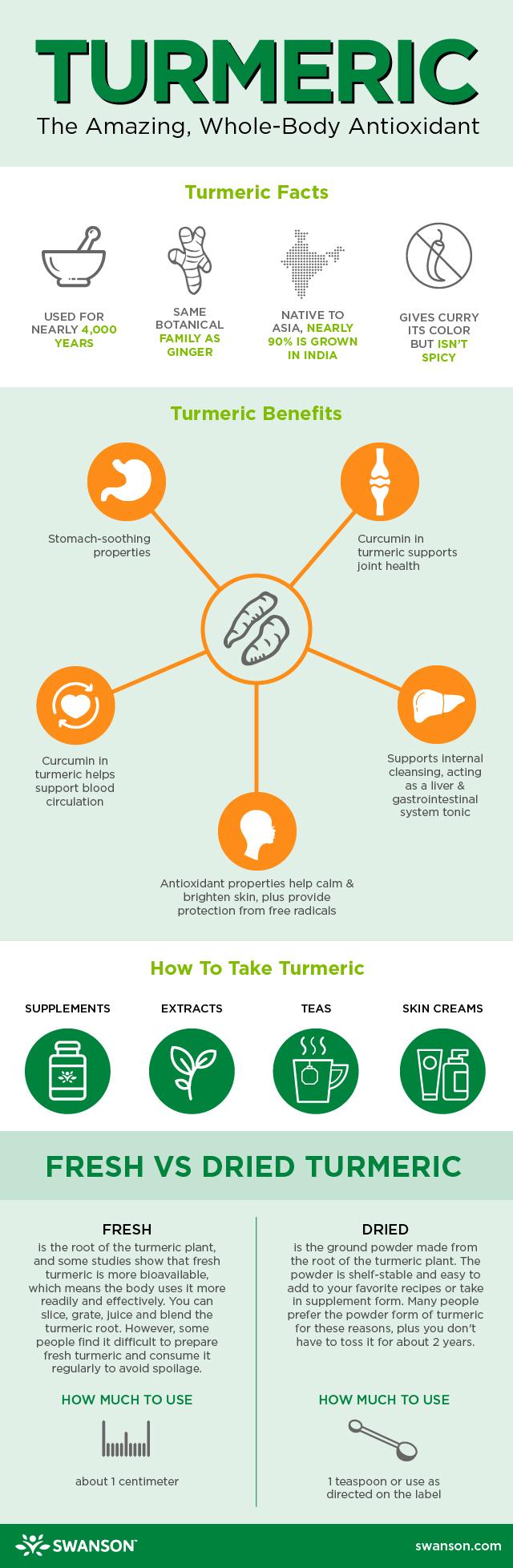 TURMERIC
The Amazing, Whole-Body Antioxidant

Turmeric Facts

USED FOR NEARLY 4,000 YEARS

SAME BOTANICAL FAMILY AS GINGER

NATIVE TO ASIA, NEARLY 90% IS GROWN IN INDIA

GIVES CURRY ITS COLOR BUT ISN'T SPICY

Turmeric Benefits

Stomach-soothing properties

Curcumin in turmeric supports joint health

Curcumin in turmeric helps support blood circulation

Supports internal cleansing, acting as a liver & gastrointestinal system tonic

Antioxidant properties help calm & brighten skin, plus provide protection from free radicals

How To Take Turmeric

SUPPLEMENTS

EXTRACTS

TEAS

SKIN CREAMS

FRESH VS DRIED TURMERIC

FRESH
is the root of the turmeric plant, and some studies show that fresh turmeric is more bioavailable, which means the body uses it more readily and effectively. You can slice, grate, juice and blend the turmeric root. However, some people find it difficult to prepare fresh turmeric and consume it regularly to avoid spoilage.

HOW MUCH TO USE

about 1 centimeter

DRIED
is the ground powder made from the root of the turmeric plant. The powder is shelf-stable and easy to add to your favorite recipes or take in supplement form. Many people prefer the powder form of turmeric for these reasons, plus you don't have to toss it for about 2 years.

HOW MUCH TO USE

1 teaspoon or use as directed on the label

SWANSON

swanson.com