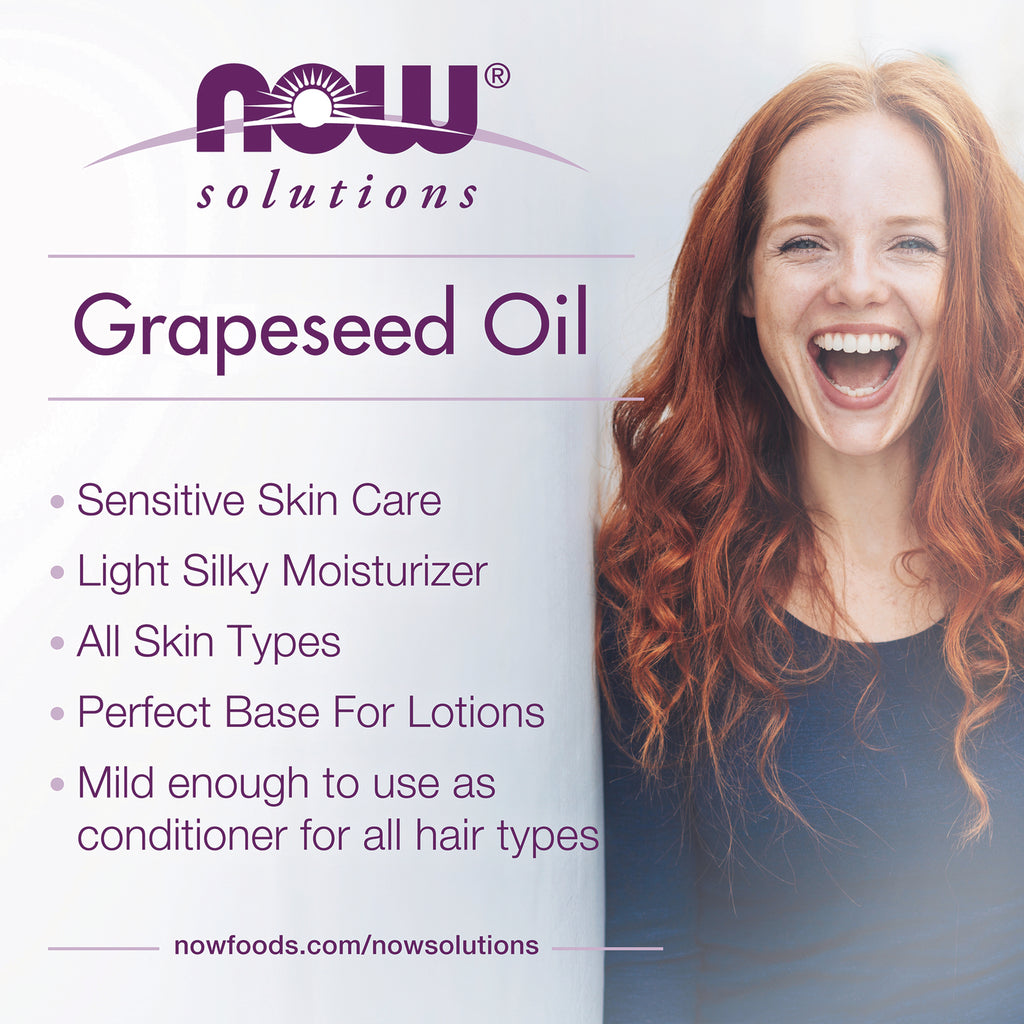 NOW®
solutions

Grapeseed Oil

• Sensitive Skin Care
• Light Silky Moisturizer
• All Skin Types
• Perfect Base For Lotions
• Mild enough to use as conditioner for all hair types

nowfoods.com/nowsolutions