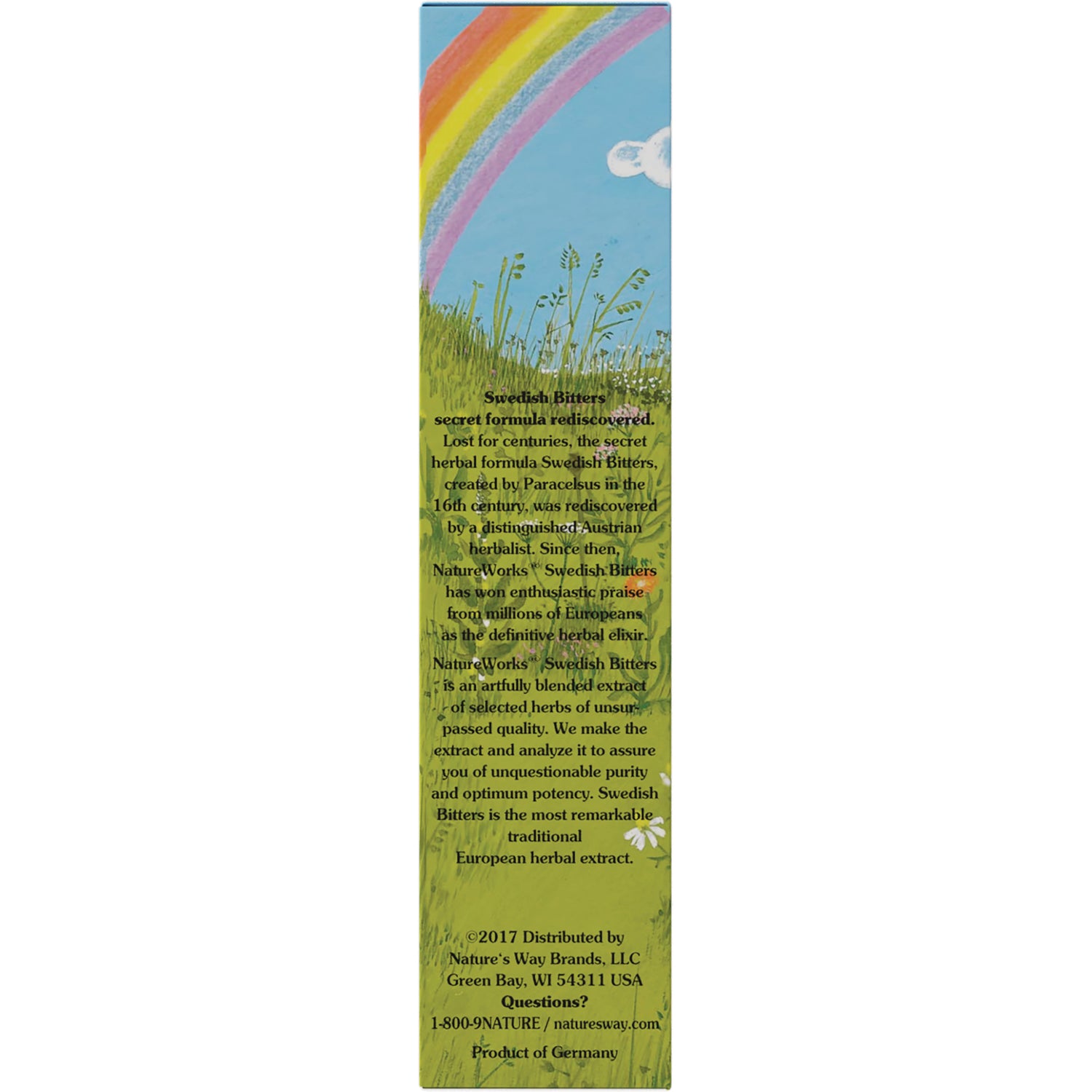 Swedish Bitters
secret formula rediscovered.
Lost for centuries, the secret herbal formula Swedish Bitters, created by Paracelsus in the 16th century, was rediscovered by a distinguished Austrian herbalist. Since then, NatureWorks® Swedish Bitters has won enthusiastic praise from millions of Europeans as the definitive herbal elixir.

NatureWorks® Swedish Bitters is an artfully blended extract of selected herbs of unsurpassed quality. We make the extract and analyze it to assure you of unquestionable purity and optimum potency. Swedish Bitters is the most remarkable traditional European herbal extract.

©2017 Distributed by
Nature's Way Brands, LLC
Green Bay, WI 54311 USA
Questions?
1-800-9NATURE / naturesway.com

Product of Germany