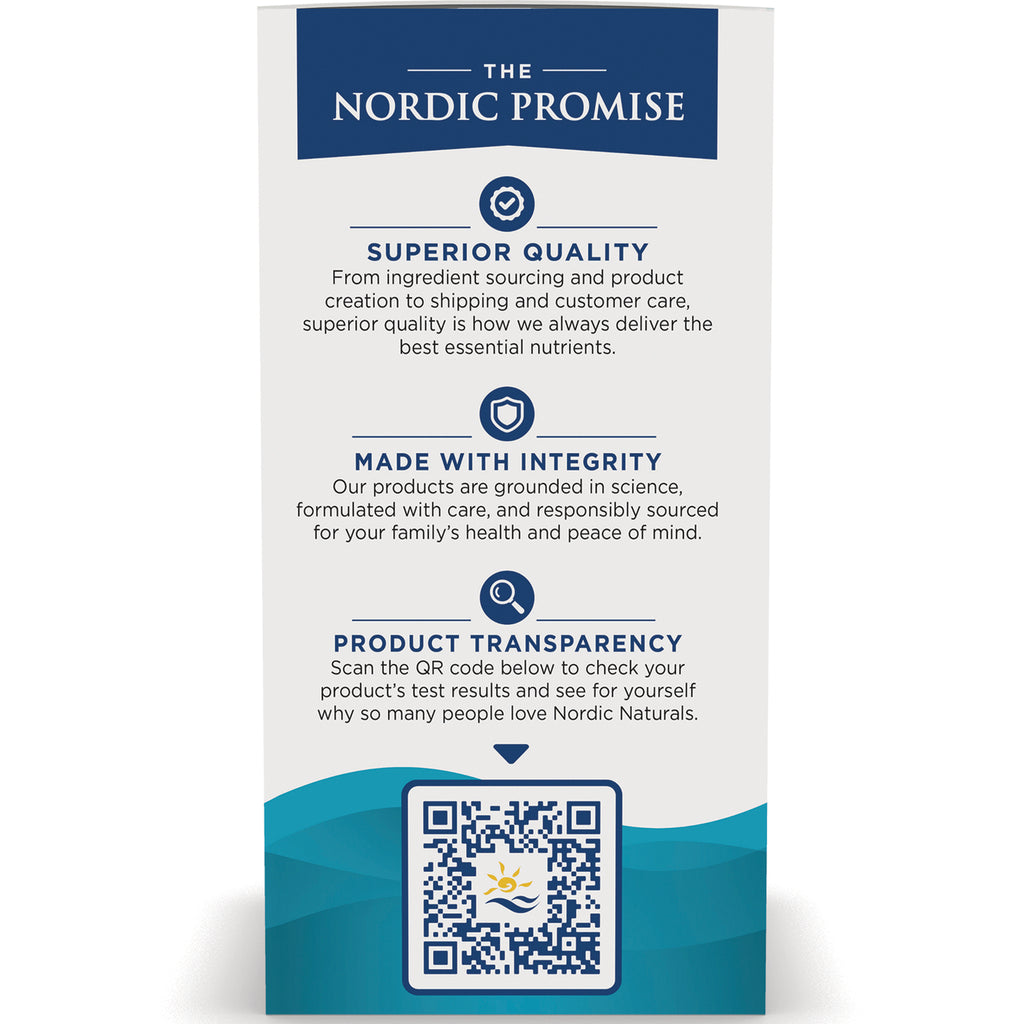 THE
NORDIC PROMISE

SUPERIOR QUALITY
From ingredient sourcing and product creation to shipping and customer care, superior quality is how we always deliver the best essential nutrients.

MADE WITH INTEGRITY
Our products are grounded in science, formulated with care, and responsibly sourced for your family's health and peace of mind.

PRODUCT TRANSPARENCY
Scan the QR code below to check your product's test results and see for yourself why so many people love Nordic Naturals.