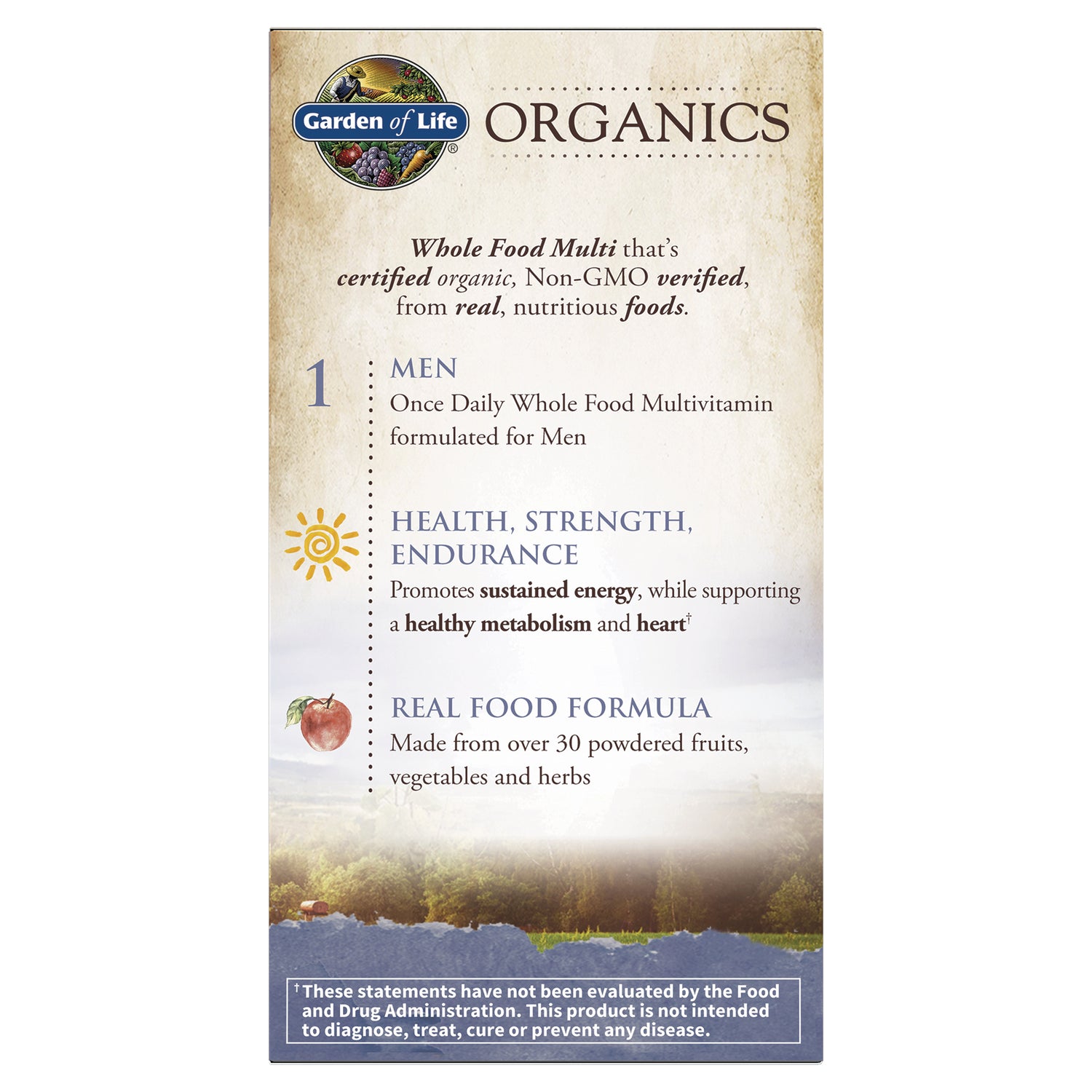 Garden of Life®

ORGANICS

Whole Food Multi that's certified organic, Non-GMO verified, from real, nutritious foods.

1

MEN
Once Daily Whole Food Multivitamin formulated for Men

HEALTH, STRENGTH, ENDURANCE
Promotes sustained energy, while supporting a healthy metabolism and heart†

REAL FOOD FORMULA
Made from over 30 powdered fruits, vegetables and herbs

†These statements have not been evaluated by the Food and Drug Administration. This product is not intended to diagnose, treat, cure or prevent any disease.