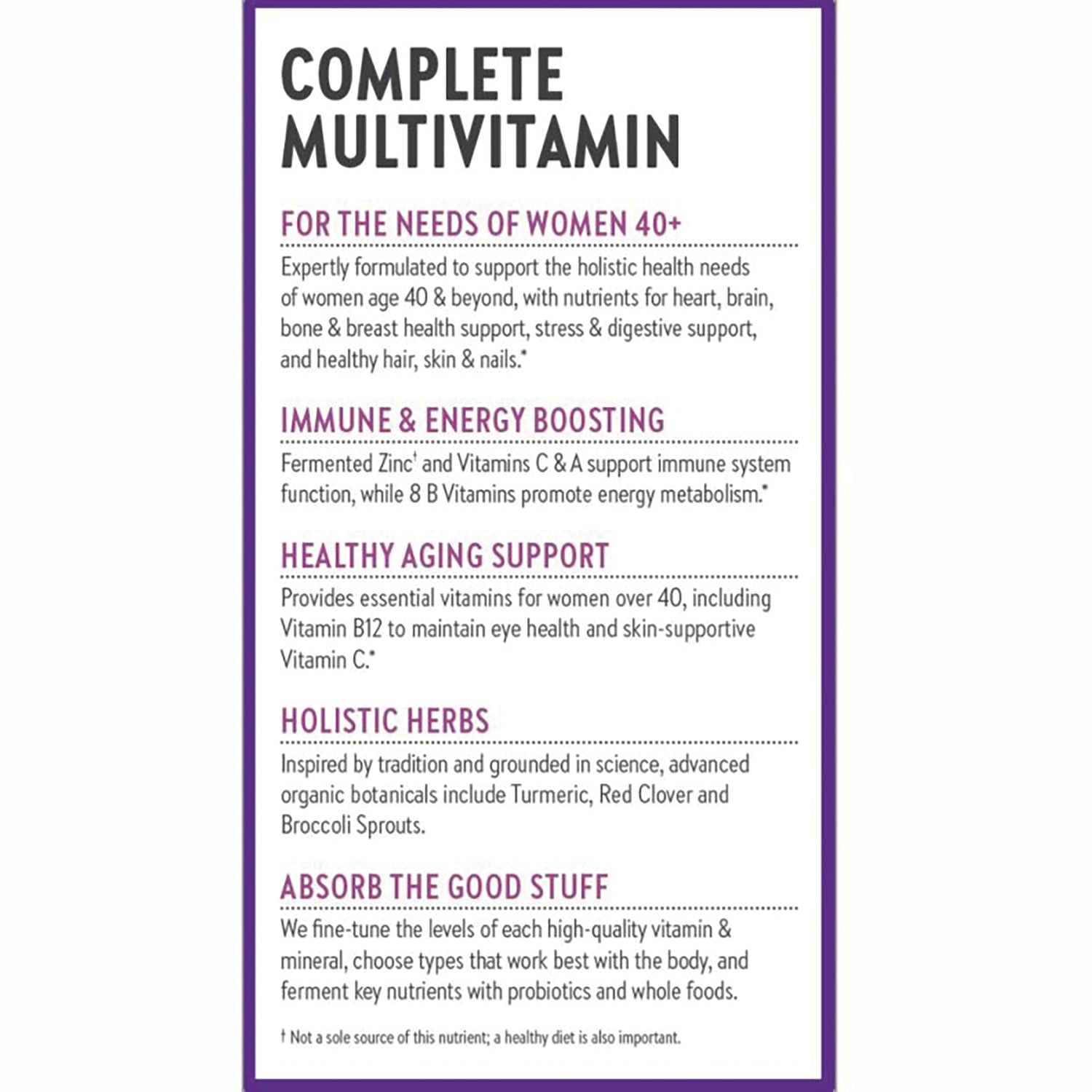 COMPLETE MULTIVITAMIN

FOR THE NEEDS OF WOMEN 40+

Expertly formulated to support the holistic health needs of women age 40 & beyond, with nutrients for heart, brain, bone & breast health support, stress & digestive support, and healthy hair, skin & nails.*

IMMUNE & ENERGY BOOSTING

Fermented Zinc† and Vitamins C & A support immune system function, while 8 B Vitamins promote energy metabolism.*

HEALTHY AGING SUPPORT

Provides essential vitamins for women over 40, including Vitamin B12 to maintain eye health and skin-supportive Vitamin C.*

HOLISTIC HERBS

Inspired by tradition and grounded in science, advanced organic botanicals include Turmeric, Red Clover and Broccoli Sprouts.

ABSORB THE GOOD STUFF

We fine-tune the levels of each high-quality vitamin & mineral, choose types that work best with the body, and ferment key nutrients with probiotics and whole foods.

† Not a sole source of this nutrient; a healthy diet is also important.