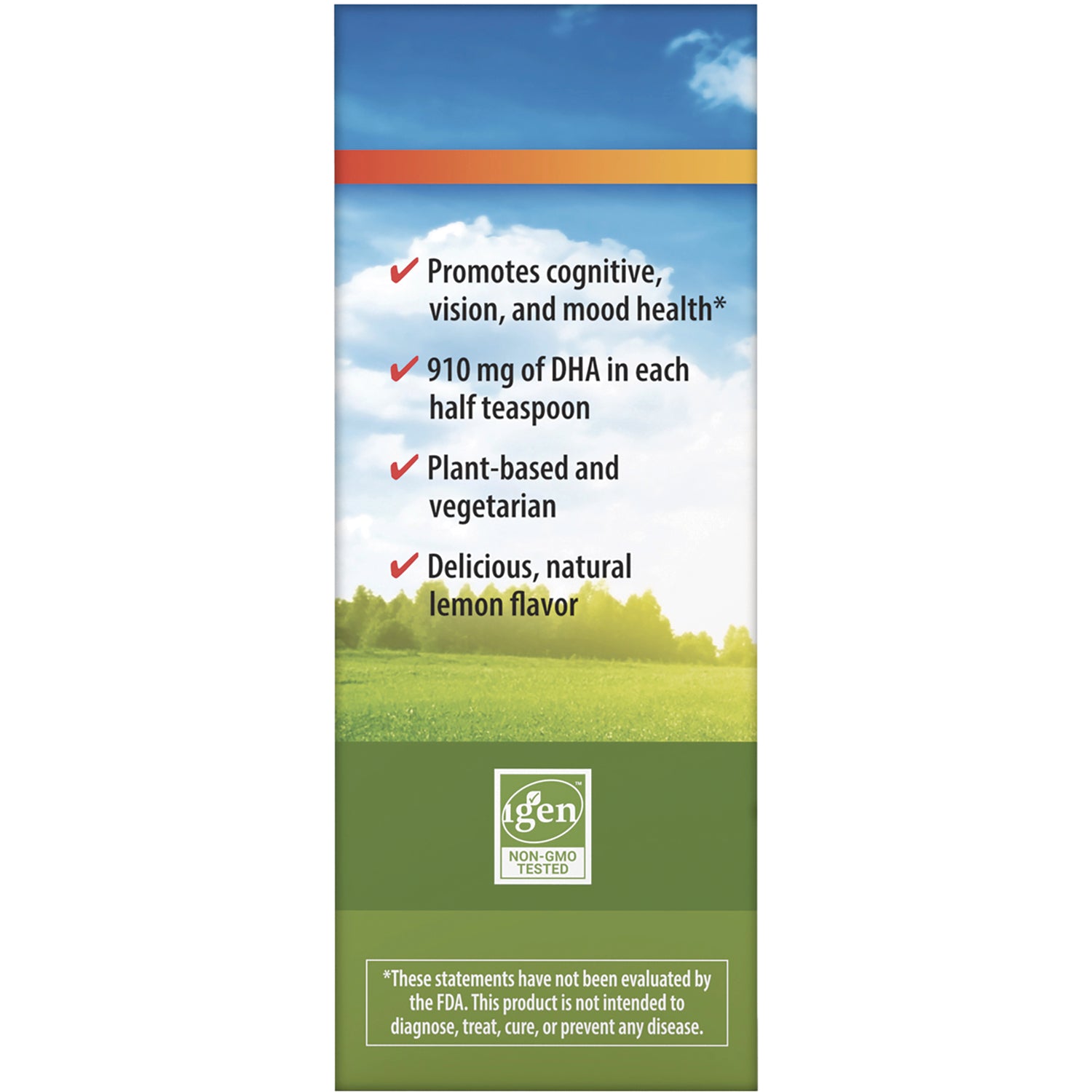 ✔ Promotes cognitive, vision, and mood health*

✔ 910 mg of DHA in each half teaspoon

✔ Plant-based and vegetarian

✔ Delicious, natural lemon flavor

igen™
NON-GMO TESTED

*These statements have not been evaluated by the FDA. This product is not intended to diagnose, treat, cure, or prevent any disease.