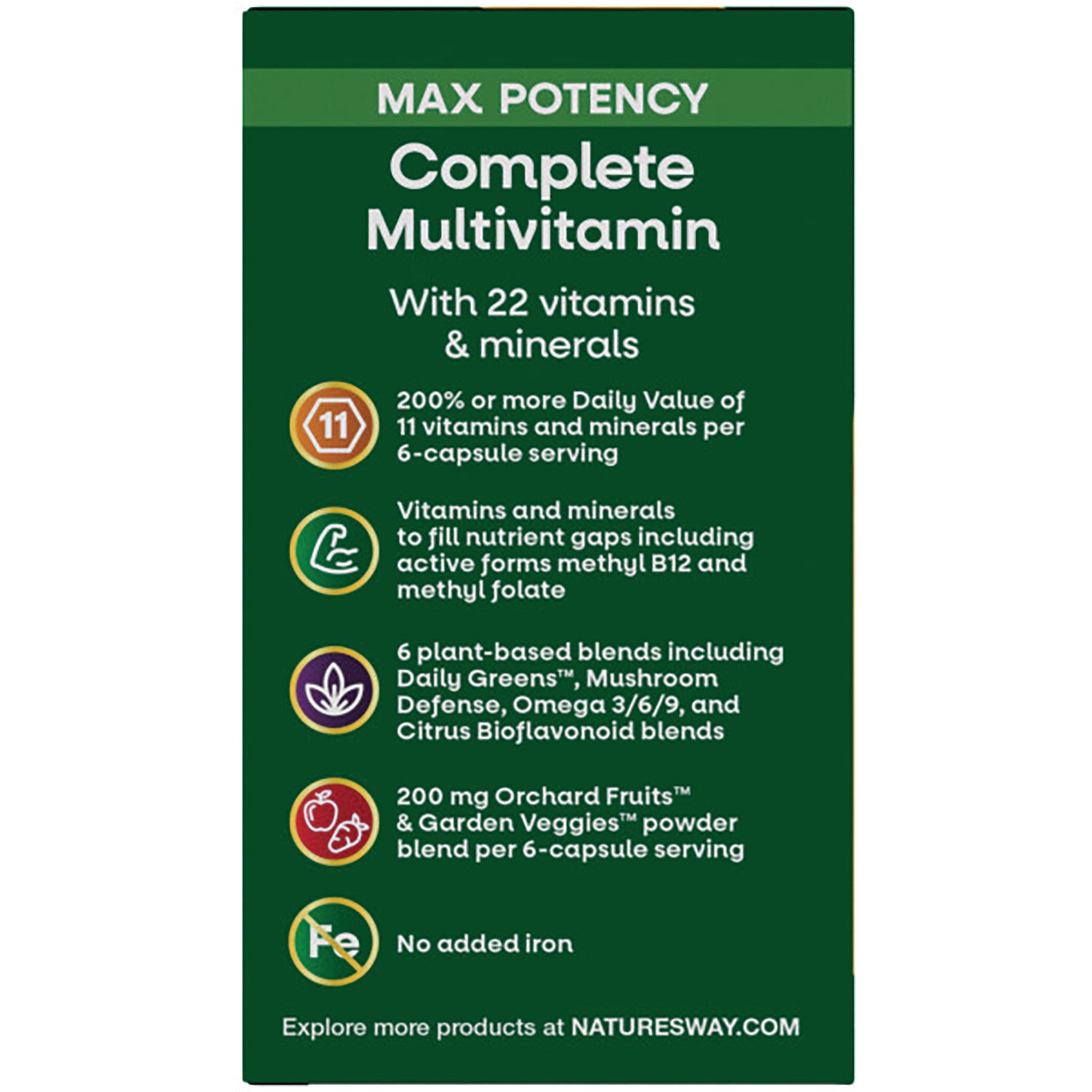 MAX POTENCY

Complete Multivitamin

With 22 vitamins & minerals

11

200% or more Daily Value of 11 vitamins and minerals per 6-capsule serving

Vitamins and minerals to fill nutrient gaps including active forms methyl B12 and methyl folate

6 plant-based blends including Daily Greens™, Mushroom Defense, Omega 3/6/9, and Citrus Bioflavonoid blends

200 mg Orchard Fruits™ & Garden Veggies™ powder blend per 6-capsule serving

Fe

No added iron

Explore more products at NATURESWAY.COM