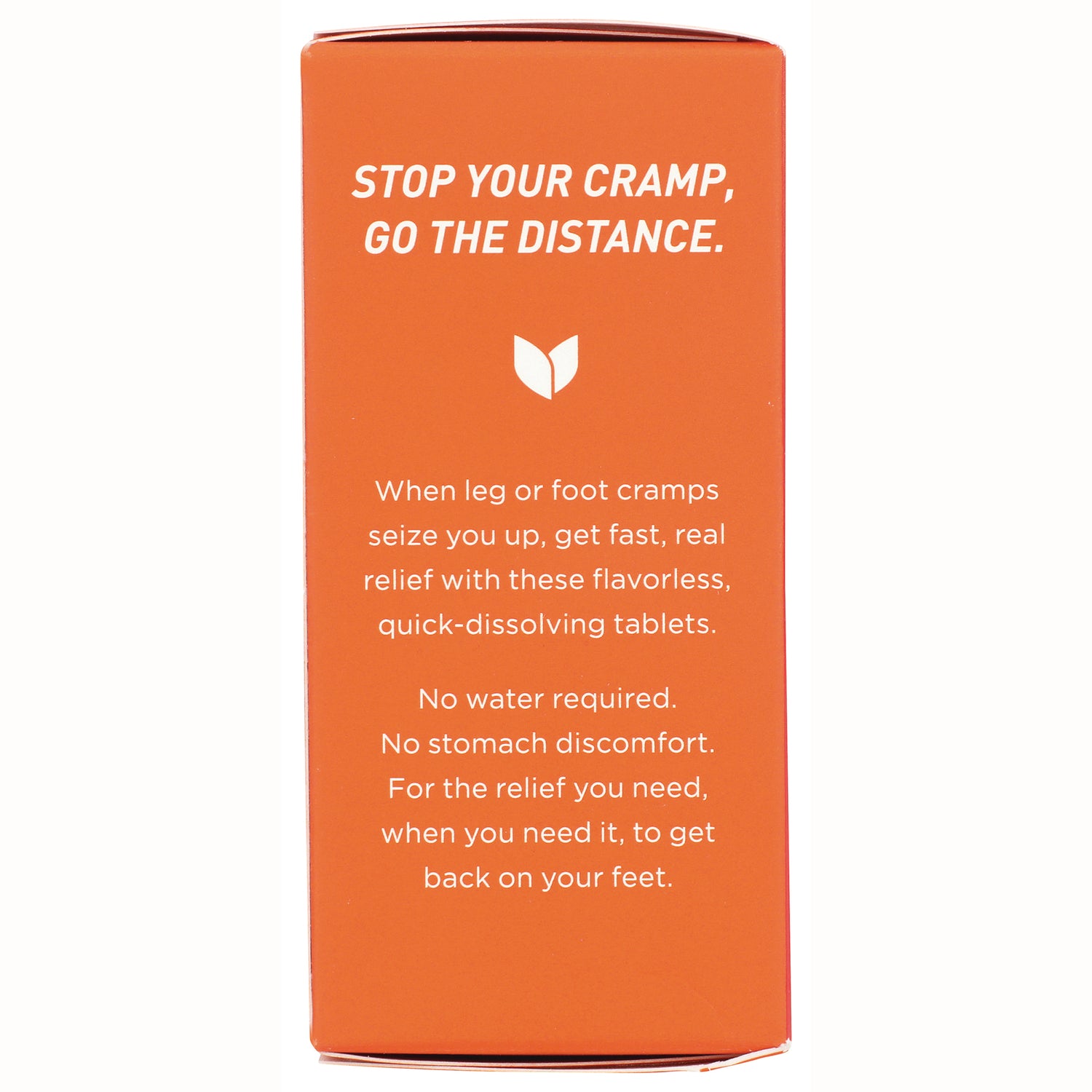 STOP YOUR CRAMP, GO THE DISTANCE.

When leg or foot cramps seize you up, get fast, real relief with these flavorless, quick-dissolving tablets.

No water required. No stomach discomfort. For the relief you need, when you need it, to get back on your feet.