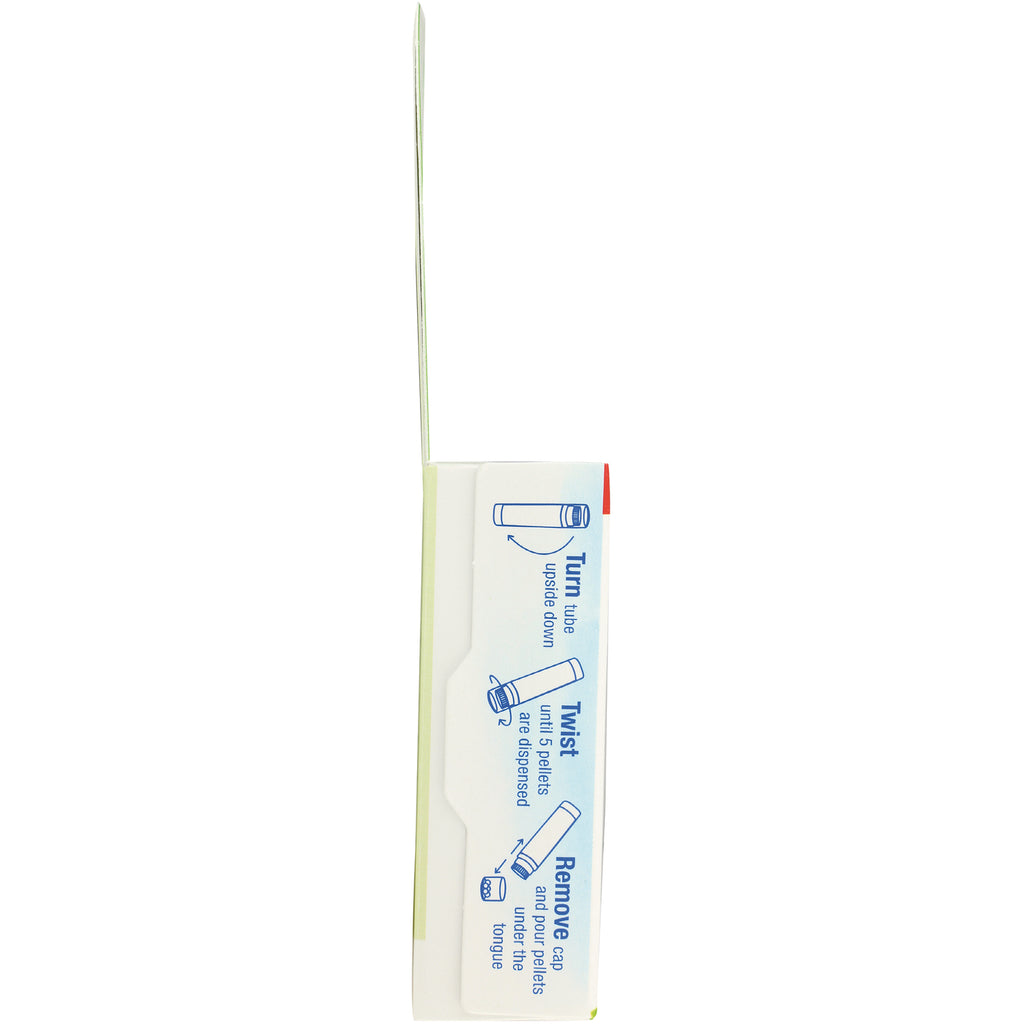 Turn tube upside down

Twist until 5 pellets are dispensed

Remove cap and pour pellets under the tongue