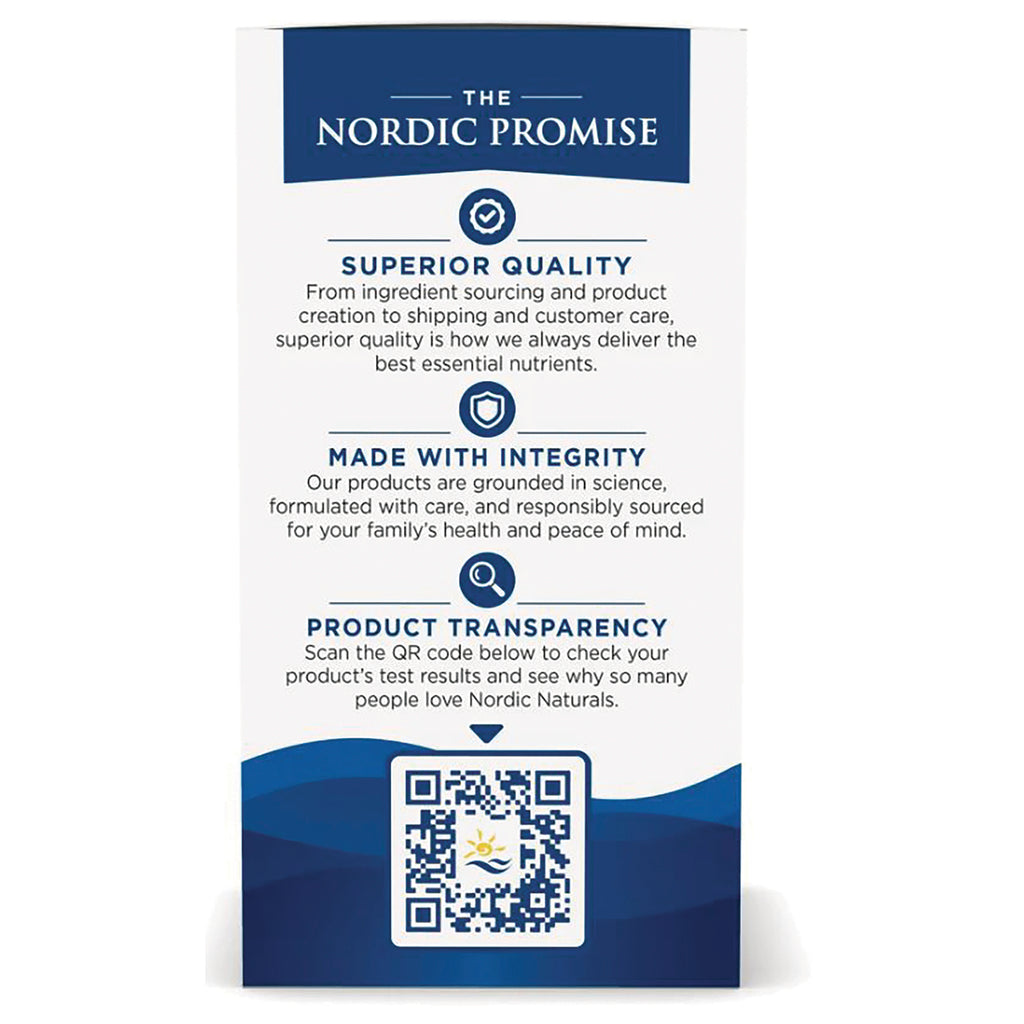 THE
NORDIC PROMISE

SUPERIOR QUALITY
From ingredient sourcing and product creation to shipping and customer care, superior quality is how we always deliver the best essential nutrients.

MADE WITH INTEGRITY
Our products are grounded in science, formulated with care, and responsibly sourced for your family's health and peace of mind.

PRODUCT TRANSPARENCY
Scan the QR code below to check your product's test results and see why so many people love Nordic Naturals.