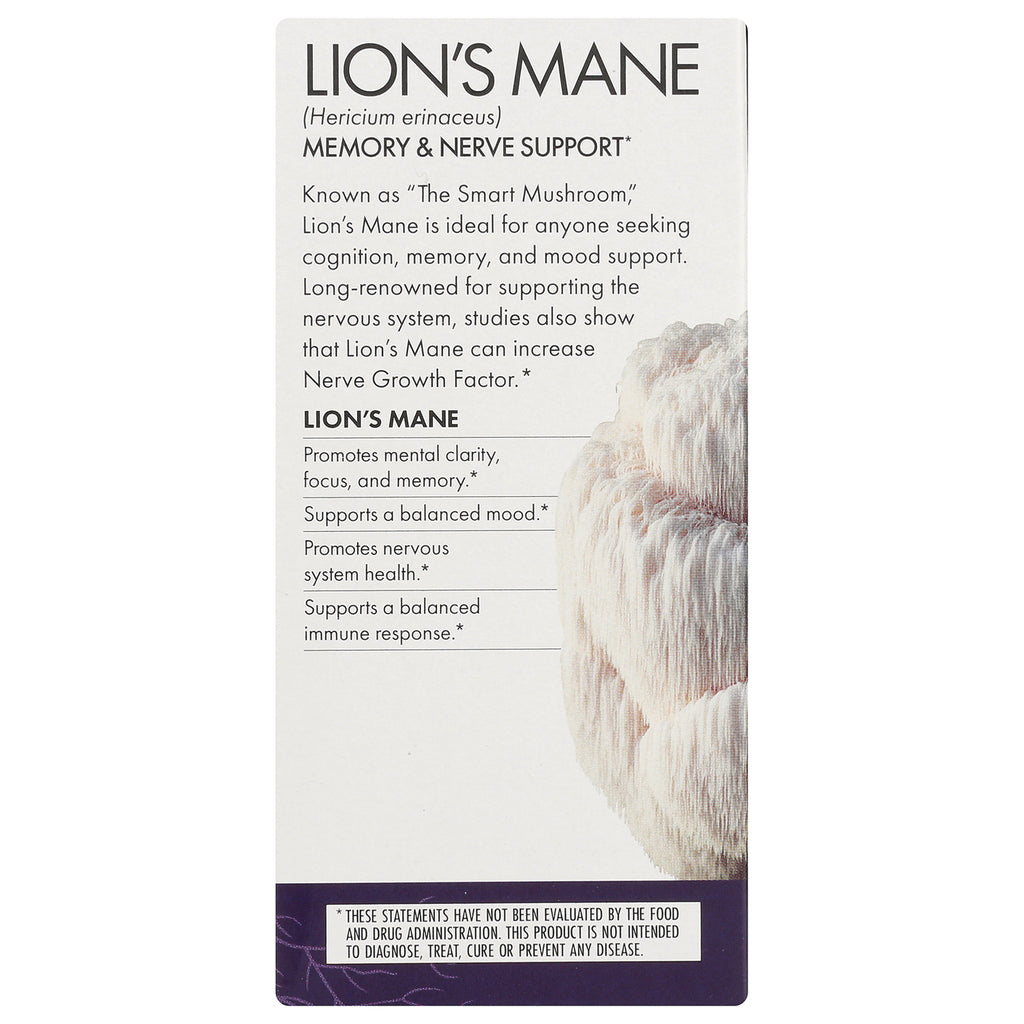 LION'S MANE

(Hericium erinaceus)

MEMORY & NERVE SUPPORT*

Known as "The Smart Mushroom," Lion's Mane is ideal for anyone seeking cognition, memory, and mood support. Long-renowned for supporting the nervous system, studies also show that Lion's Mane can increase Nerve Growth Factor.*

LION'S MANE

Promotes mental clarity, focus, and memory.*

Supports a balanced mood.*

Promotes nervous system health.*

Supports a balanced immune response.*

* THESE STATEMENTS HAVE NOT BEEN EVALUATED BY THE FOOD AND DRUG ADMINISTRATION. THIS PRODUCT IS NOT INTENDED TO DIAGNOSE, TREAT, CURE OR PREVENT ANY DISEASE.