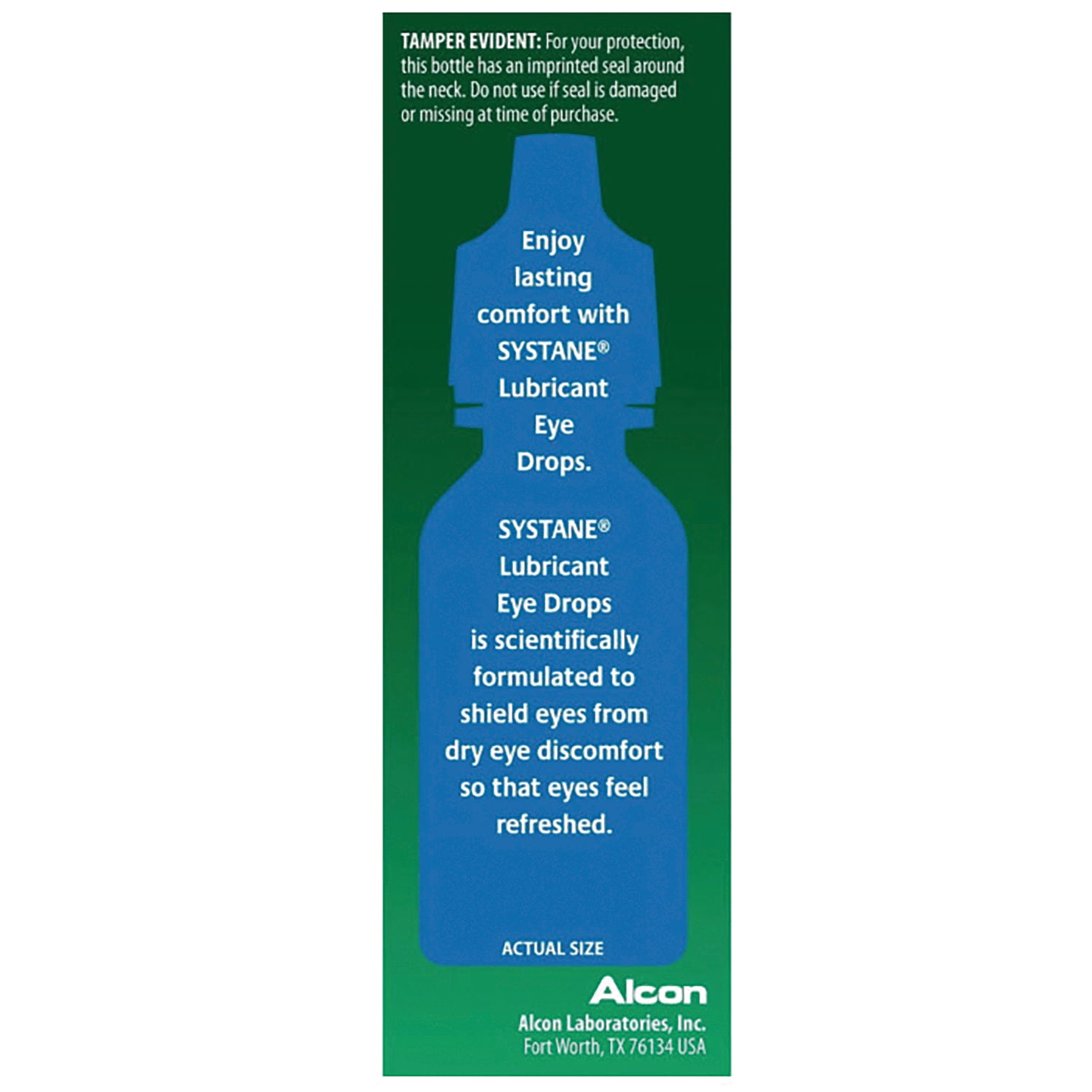 TAMPER EVIDENT: For your protection, this bottle has an imprinted seal around the neck. Do not use if seal is damaged or missing at time of purchase.

Enjoy lasting comfort with SYSTANE® Lubricant Eye Drops.

SYSTANE® Lubricant Eye Drops is scientifically formulated to shield eyes from dry eye discomfort so that eyes feel refreshed.

ACTUAL SIZE

Alcon

Alcon Laboratories, Inc.
Fort Worth, TX 76134 USA