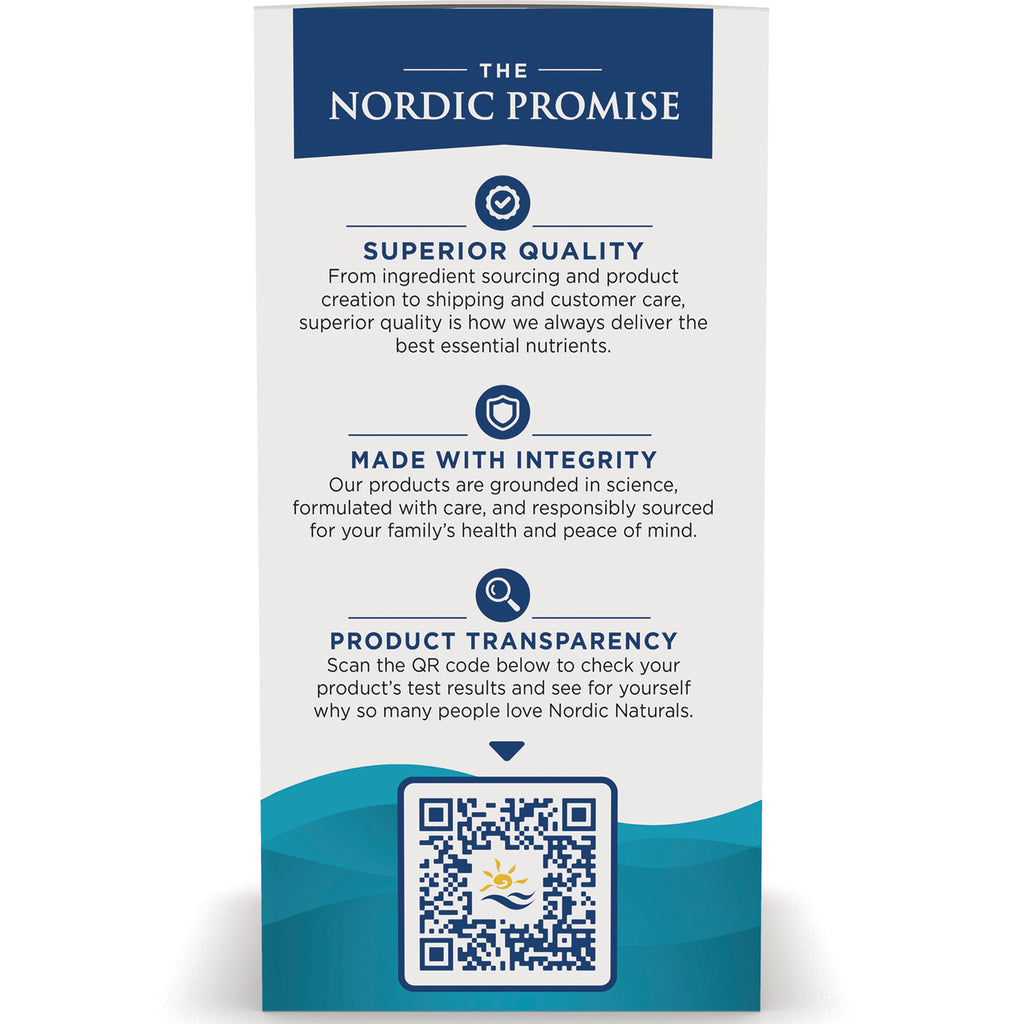 THE
NORDIC PROMISE

SUPERIOR QUALITY
From ingredient sourcing and product creation to shipping and customer care, superior quality is how we always deliver the best essential nutrients.

MADE WITH INTEGRITY
Our products are grounded in science, formulated with care, and responsibly sourced for your family's health and peace of mind.

PRODUCT TRANSPARENCY
Scan the QR code below to check your product's test results and see for yourself why so many people love Nordic Naturals.