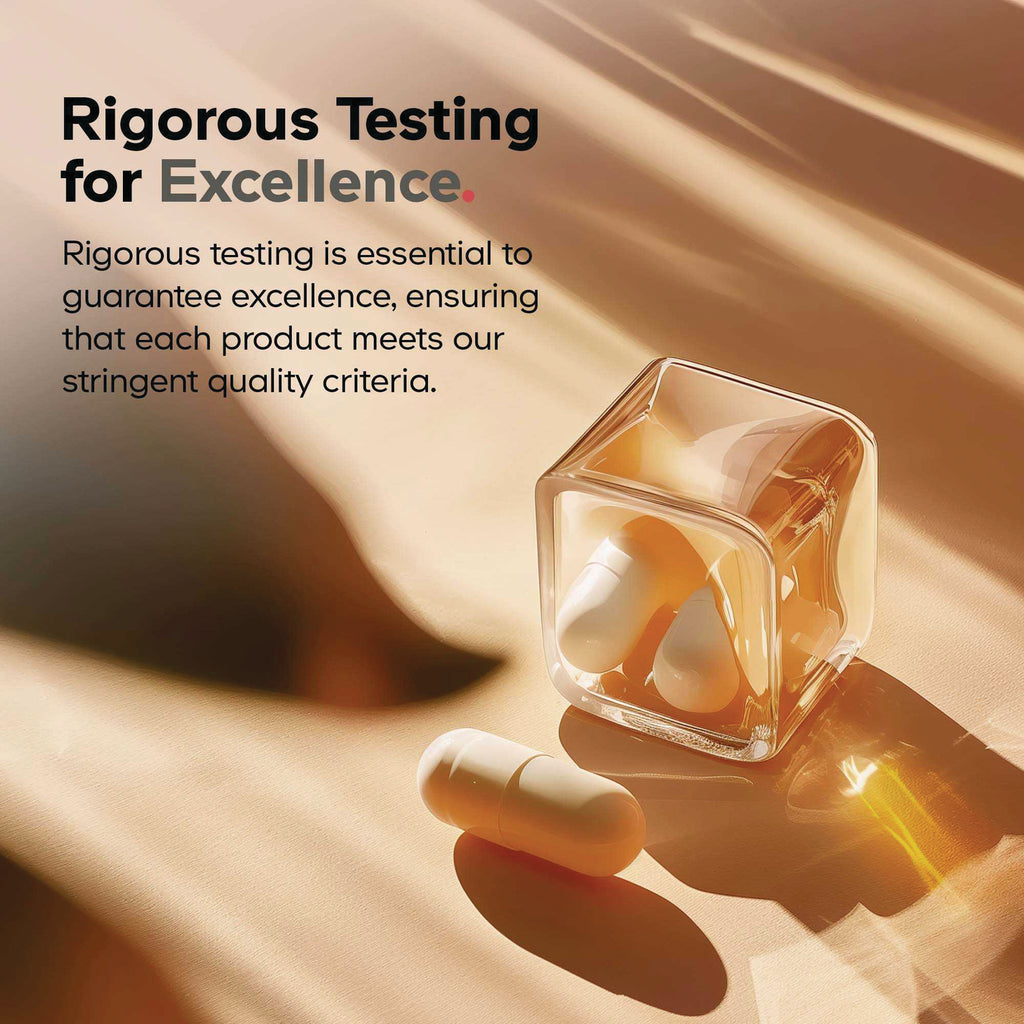 Rigorous Testing for Excellence.

Rigorous testing is essential to guarantee excellence, ensuring that each product meets our stringent quality criteria.