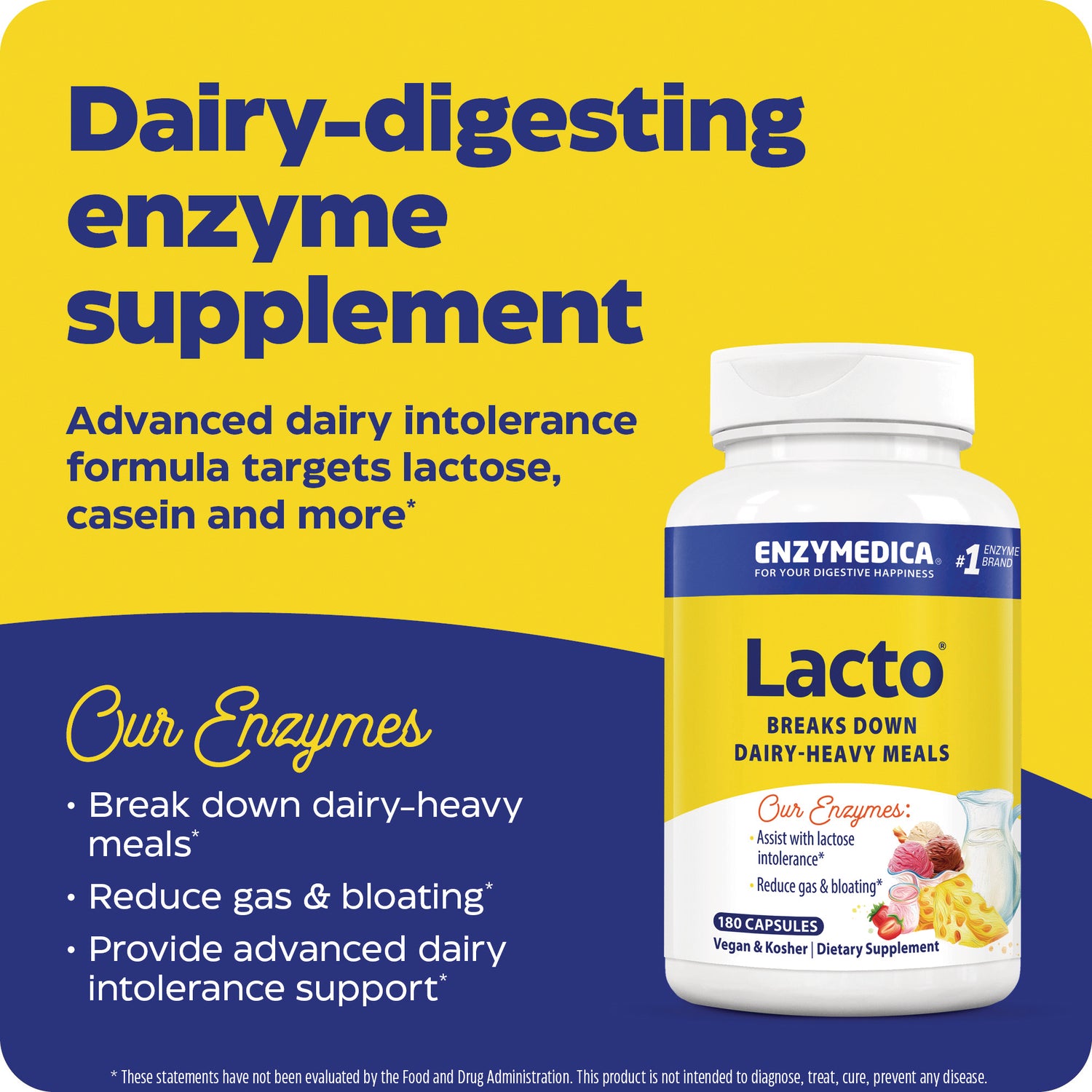 Dairy-digesting enzyme supplement

Advanced dairy intolerance formula targets lactose, casein and more*

Our Enzymes

• Break down dairy-heavy meals*

• Reduce gas & bloating*

• Provide advanced dairy intolerance support*

ENZYMEDICA® FOR YOUR DIGESTIVE HAPPINESS #1 ENZYME BRAND

Lacto®

BREAKS DOWN DAIRY-HEAVY MEALS

Our Enzymes:
• Assist with lactose intolerance*
• Reduce gas & bloating*

180 CAPSULES

Vegan & Kosher | Dietary Supplement

* These statements have not been evaluated by the Food and Drug Administration. This product is not intended to diagnose, treat, cure, prevent any disease.