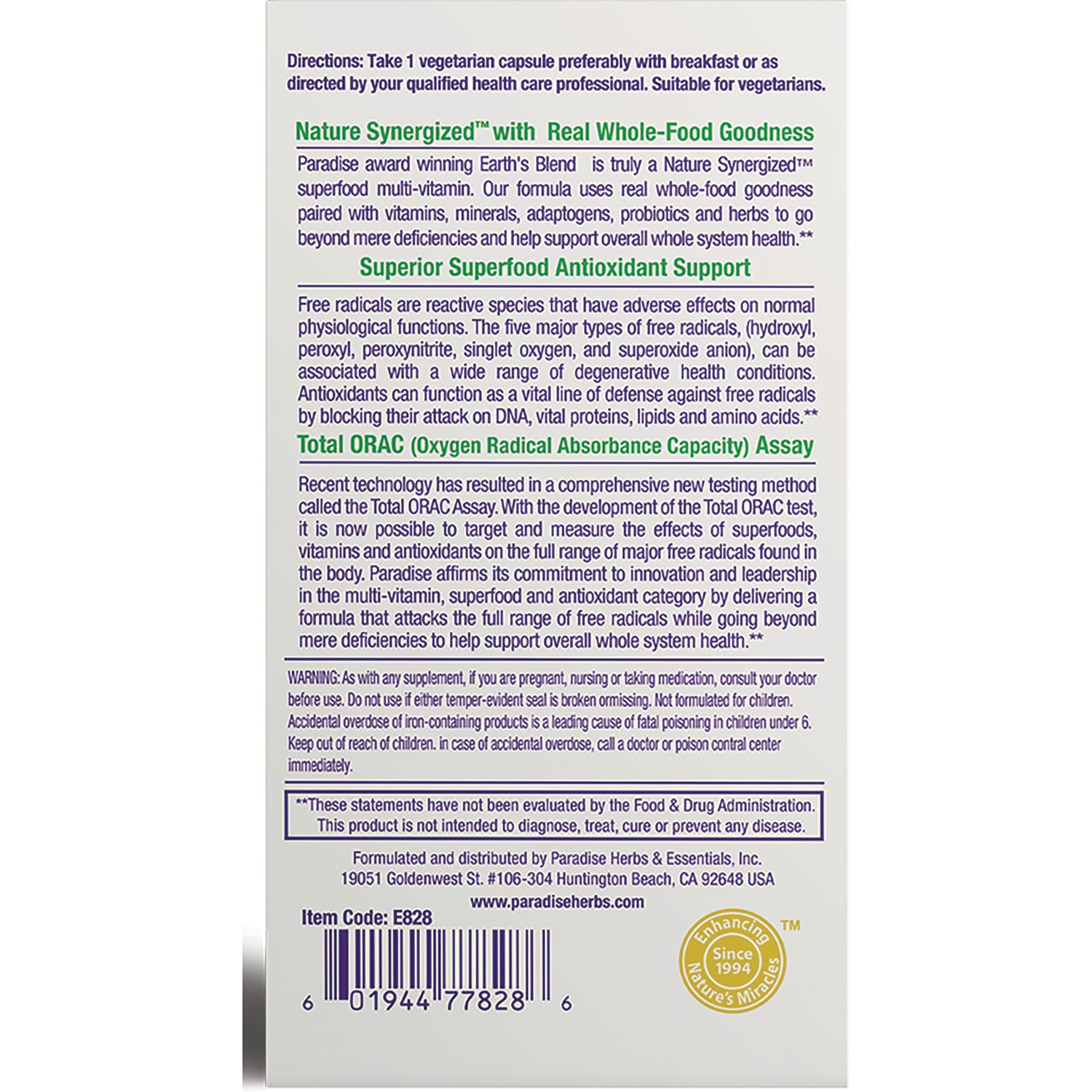 Directions: Take 1 vegetarian capsule preferably with breakfast or as directed by your qualified health care professional. Suitable for vegetarians.

Nature Synergized™ with Real Whole-Food Goodness

Paradise award winning Earth's Blend is truly a Nature Synergized™ superfood multi-vitamin. Our formula uses real whole-food goodness paired with vitamins, minerals, adaptogens, probiotics and herbs to go beyond mere deficiencies and help support overall whole system health.**

Superior Superfood Antioxidant Support

Free radicals are reactive species that have adverse effects on normal physiological functions. The five major types of free radicals, (hydroxyl, peroxyl, peroxynitrite, singlet oxygen, and superoxide anion), can be associated with a wide range of degenerative health conditions. Antioxidants can function as a vital line of defense against free radicals by blocking their attack on DNA, vital proteins, lipids and amino acids.**

Total ORAC (Oxygen Radical Absorbance Capacity) Assay

Recent technology has resulted in a comprehensive new testing method called the Total ORAC Assay. With the development of the Total ORAC test, it is now possible to target and measure the effects of superfoods, vitamins and antioxidants on the full range of major free radicals found in the body. Paradise affirms its commitment to innovation and leadership in the multi-vitamin, superfood and antioxidant category by delivering a formula that attacks the full range of free radicals while going beyond mere deficiencies to help support overall whole system health.**

WARNING: As with any supplement, if you are pregnant, nursing or taking medication, consult your doctor before use. Do not use if either temper-evident seal is broken ormissing. Not formulated for children. Accidental overdose of iron-containing products is a leading cause of fatal poisoning in children under 6. Keep out of reach of children. in case of accidental overdose, call a doctor or poison contral center immediately.

**These statements have not been evaluated by the Food & Drug Administration. This product is not intended to diagnose, treat, cure or prevent any disease.

Formulated and distributed by Paradise Herbs & Essentials, Inc.
19051 Goldenwest St. #106-304 Huntington Beach, CA 92648 USA
www.paradiseherbs.com

Item Code: E828

6 01944 77828 6

Enhancing Nature's Miracles Since 1994 ™