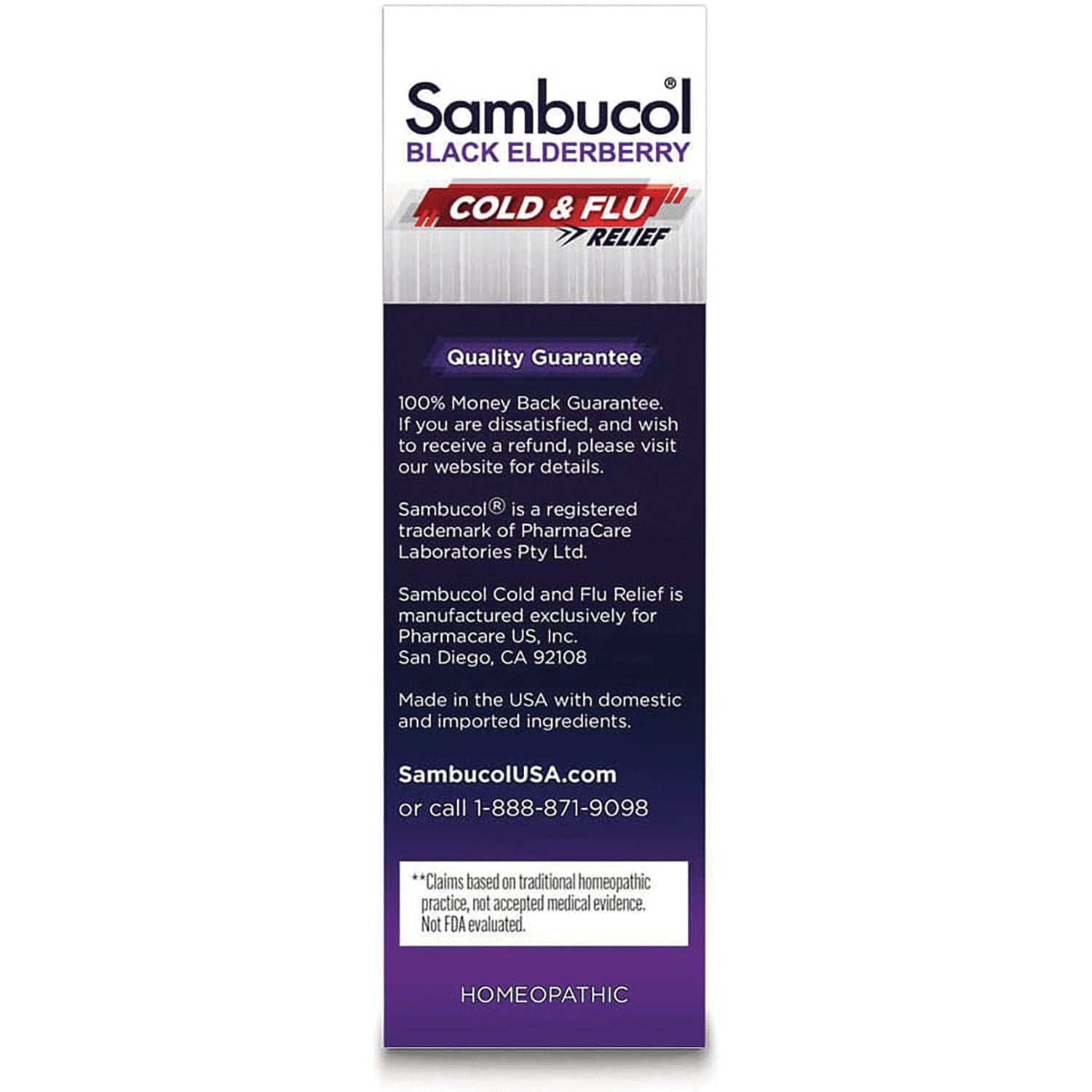 Sambucol®
BLACK ELDERBERRY
COLD & FLU
RELIEF

Quality Guarantee

100% Money Back Guarantee. If you are dissatisfied, and wish to receive a refund, please visit our website for details.

Sambucol® is a registered trademark of PharmaCare Laboratories Pty Ltd.

Sambucol Cold and Flu Relief is manufactured exclusively for Pharmacare US, Inc. San Diego, CA 92108

Made in the USA with domestic and imported ingredients.

SambucolUSA.com
or call 1-888-871-9098

**Claims based on traditional homeopathic practice, not accepted medical evidence. Not FDA evaluated.

HOMEOPATHIC