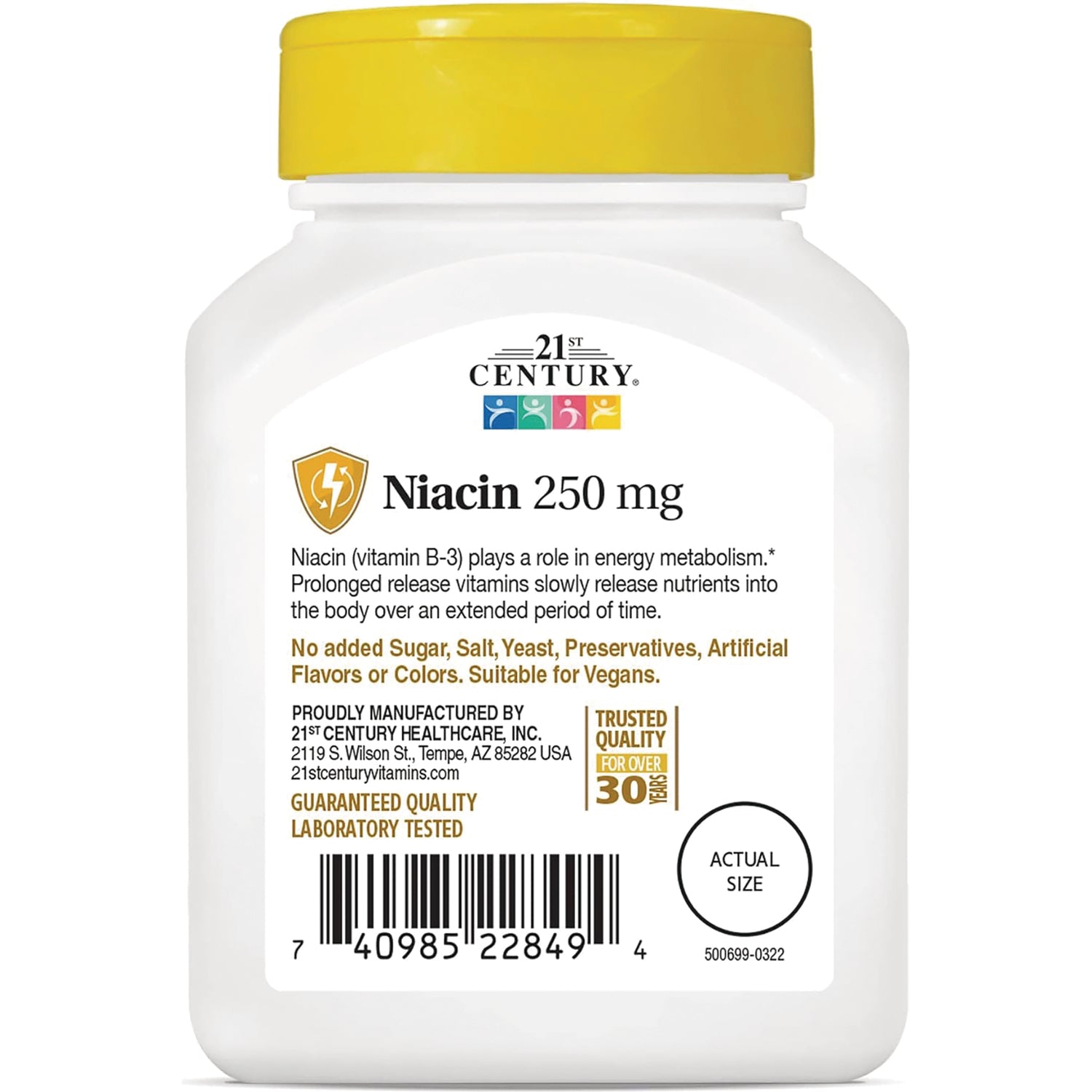 21ST CENTURY®

Niacin 250 mg

Niacin (vitamin B-3) plays a role in energy metabolism.* Prolonged release vitamins slowly release nutrients into the body over an extended period of time.

No added Sugar, Salt, Yeast, Preservatives, Artificial Flavors or Colors. Suitable for Vegans.

PROUDLY MANUFACTURED BY
21ST CENTURY HEALTHCARE, INC.
2119 S. Wilson St., Tempe, AZ 85282 USA
21stcenturyvitamins.com

TRUSTED QUALITY FOR OVER 30 YEARS

GUARANTEED QUALITY
LABORATORY TESTED

ACTUAL SIZE

7 40985 22849 4

500699-0322