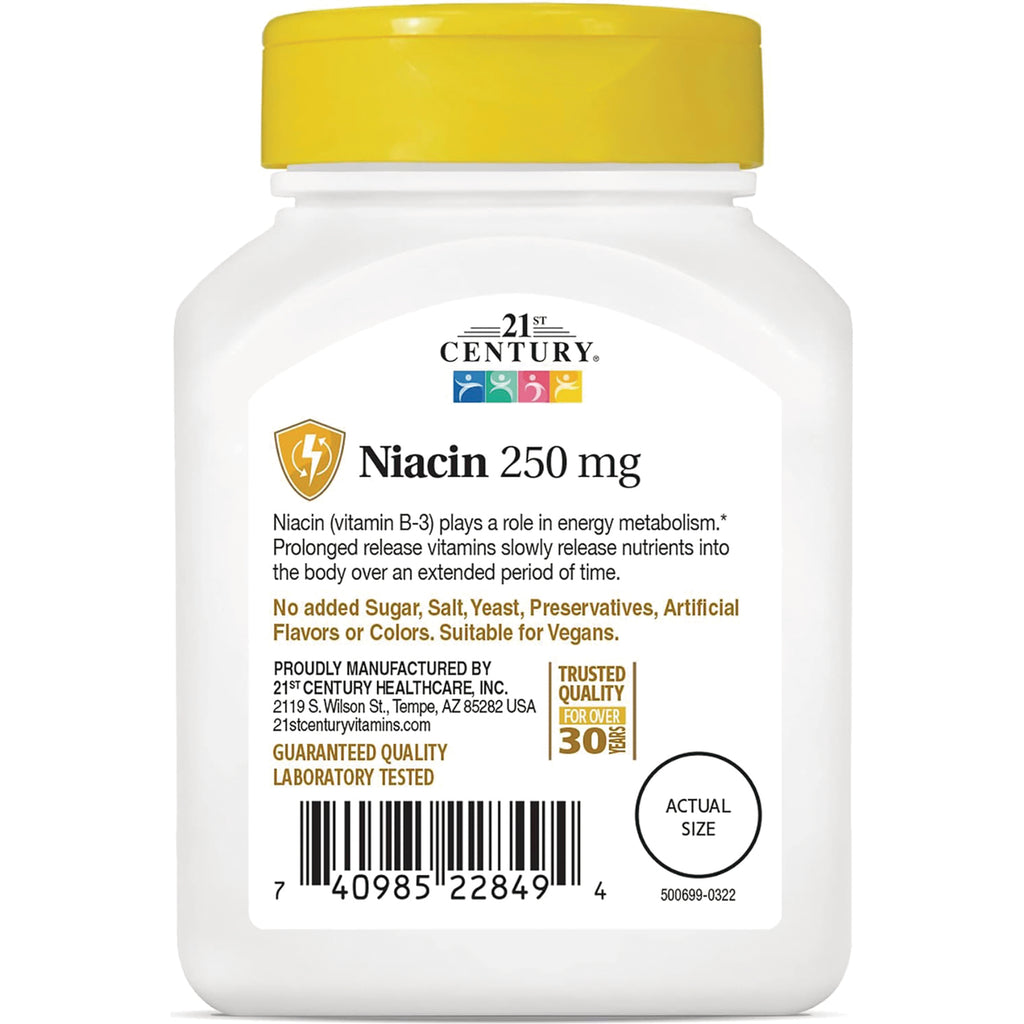 21ST CENTURY®

Niacin 250 mg

Niacin (vitamin B-3) plays a role in energy metabolism.* Prolonged release vitamins slowly release nutrients into the body over an extended period of time.

No added Sugar, Salt, Yeast, Preservatives, Artificial Flavors or Colors. Suitable for Vegans.

PROUDLY MANUFACTURED BY
21ST CENTURY HEALTHCARE, INC.
2119 S. Wilson St., Tempe, AZ 85282 USA
21stcenturyvitamins.com

TRUSTED QUALITY FOR OVER 30 YEARS

GUARANTEED QUALITY
LABORATORY TESTED

ACTUAL SIZE

7 40985 22849 4

500699-0322