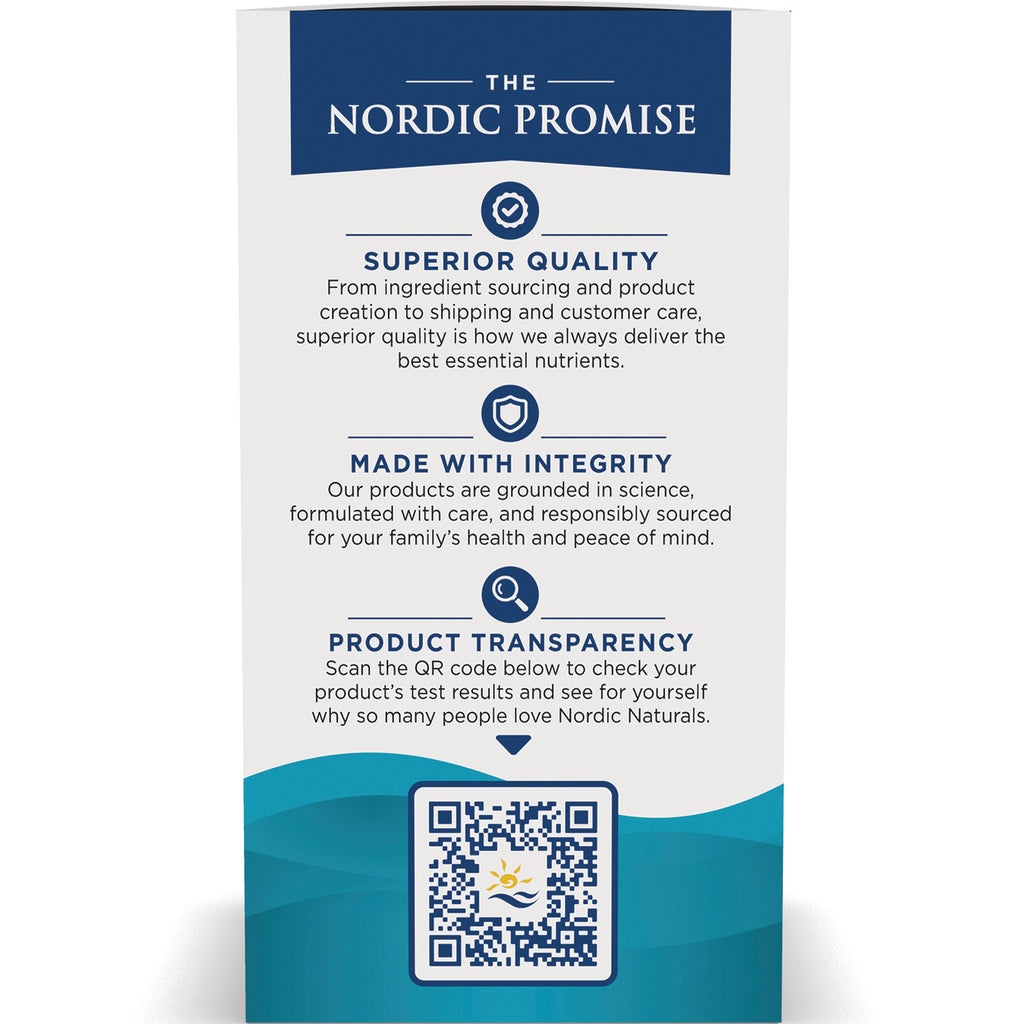 THE
NORDIC PROMISE

SUPERIOR QUALITY
From ingredient sourcing and product creation to shipping and customer care, superior quality is how we always deliver the best essential nutrients.

MADE WITH INTEGRITY
Our products are grounded in science, formulated with care, and responsibly sourced for your family's health and peace of mind.

PRODUCT TRANSPARENCY
Scan the QR code below to check your product's test results and see for yourself why so many people love Nordic Naturals.