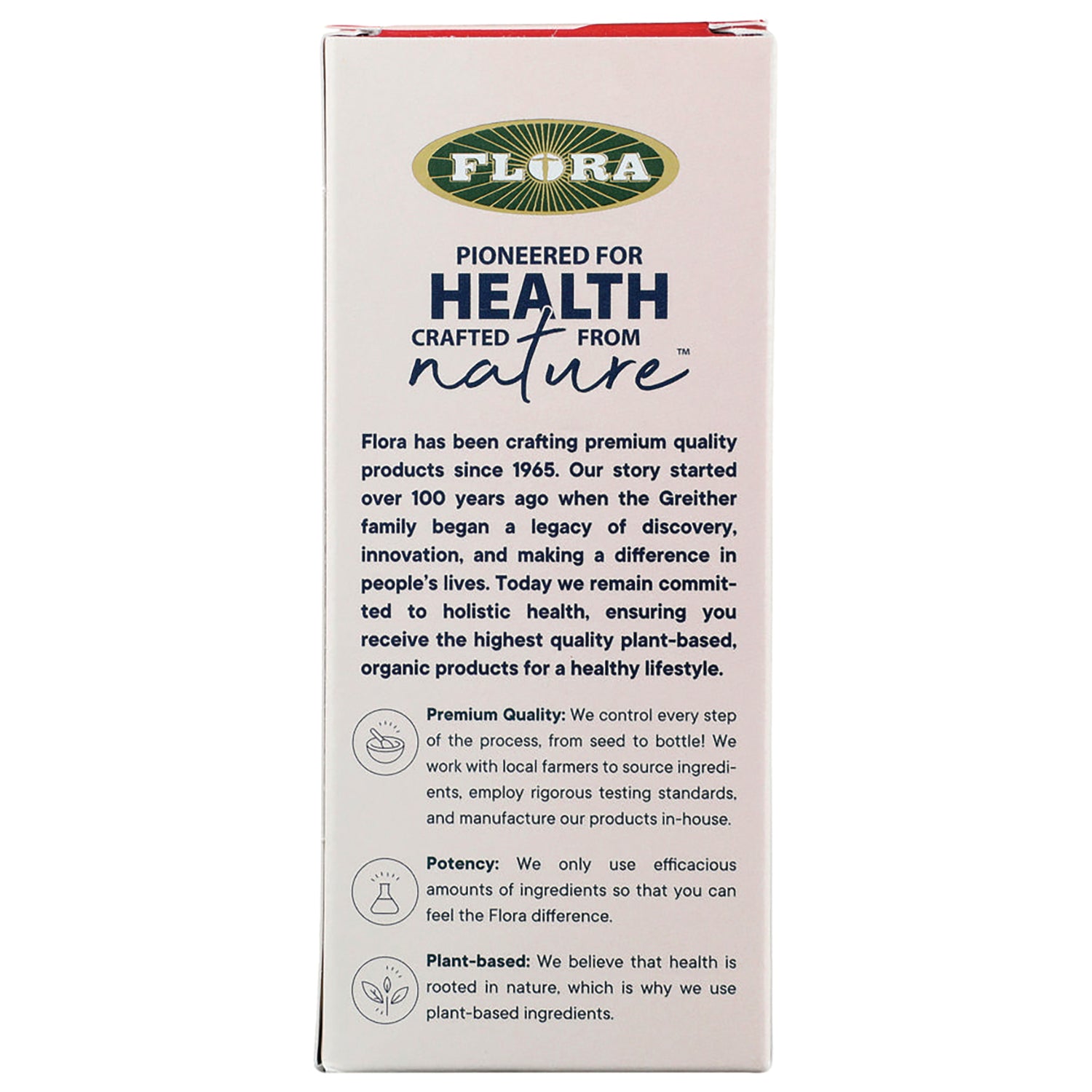 FLORA

PIONEERED FOR HEALTH CRAFTED FROM nature™

Flora has been crafting premium quality products since 1965. Our story started over 100 years ago when the Greither family began a legacy of discovery, innovation, and making a difference in people's lives. Today we remain committed to holistic health, ensuring you receive the highest quality plant-based, organic products for a healthy lifestyle.

Premium Quality: We control every step of the process, from seed to bottle! We work with local farmers to source ingredients, employ rigorous testing standards, and manufacture our products in-house.

Potency: We only use efficacious amounts of ingredients so that you can feel the Flora difference.

Plant-based: We believe that health is rooted in nature, which is why we use plant-based ingredients.