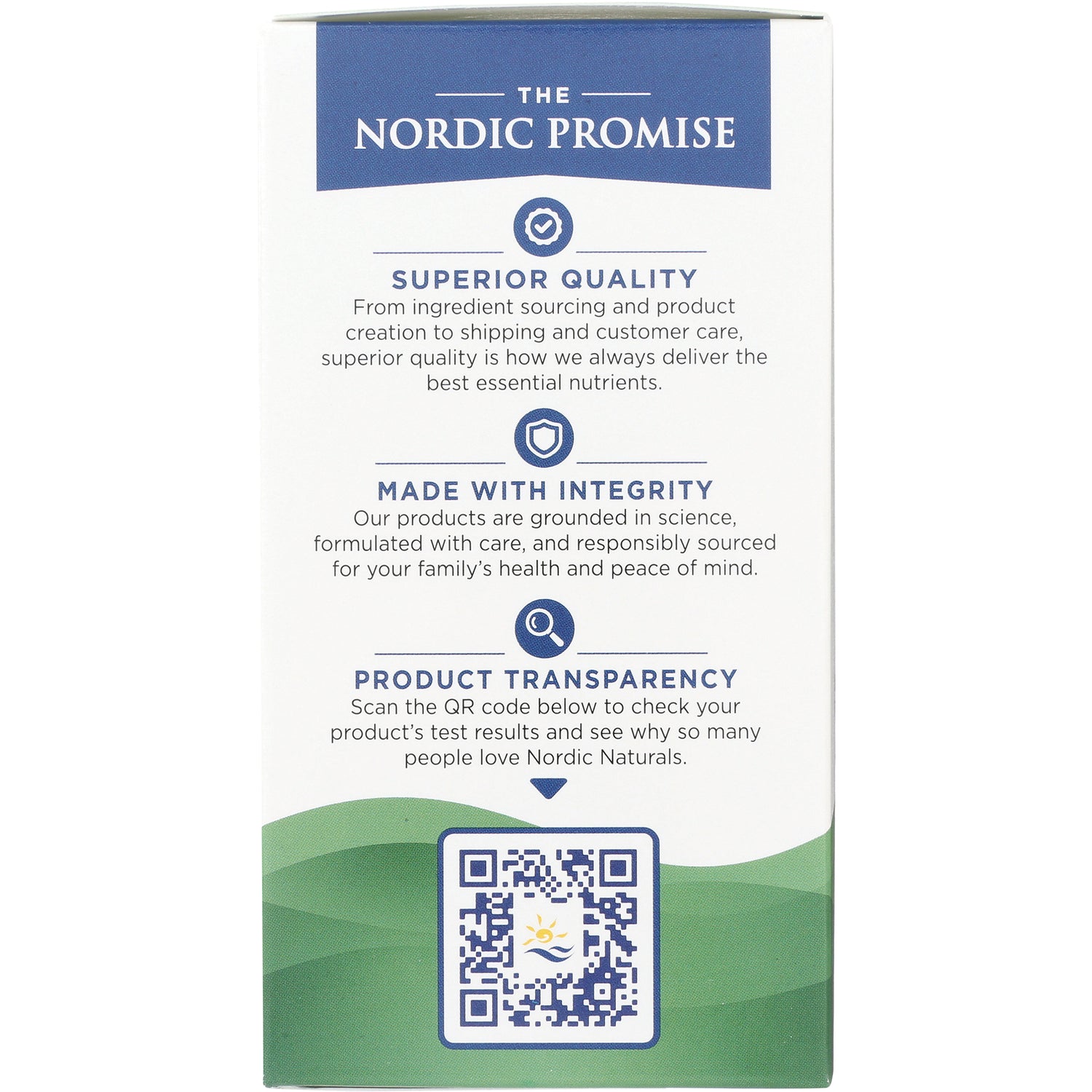 THE
NORDIC PROMISE

SUPERIOR QUALITY
From ingredient sourcing and product creation to shipping and customer care, superior quality is how we always deliver the best essential nutrients.

MADE WITH INTEGRITY
Our products are grounded in science, formulated with care, and responsibly sourced for your family's health and peace of mind.

PRODUCT TRANSPARENCY
Scan the QR code below to check your product's test results and see why so many people love Nordic Naturals.