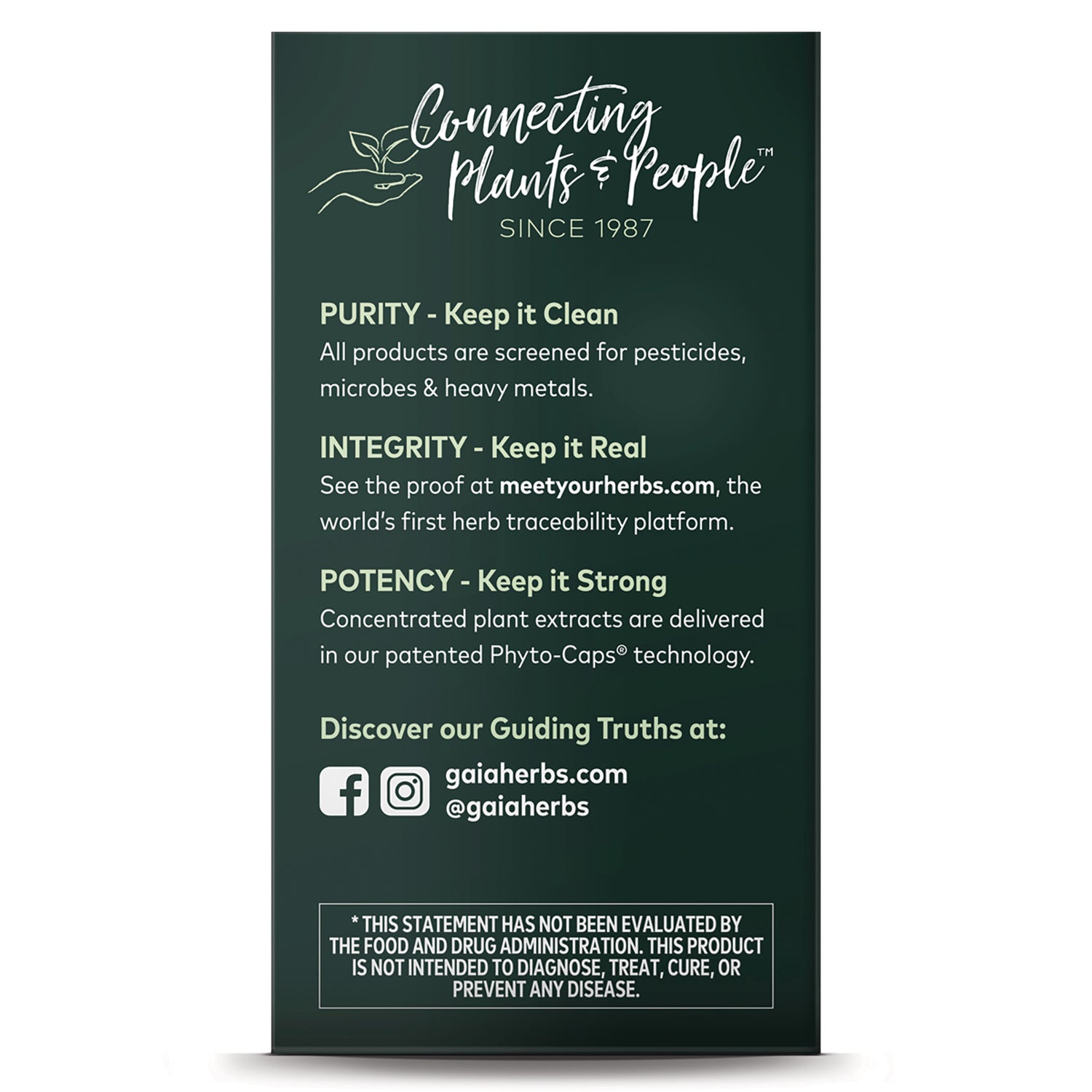 Connecting Plants & People™
SINCE 1987

PURITY - Keep it Clean
All products are screened for pesticides, microbes & heavy metals.

INTEGRITY - Keep it Real
See the proof at meetyourherbs.com, the world's first herb traceability platform.

POTENCY - Keep it Strong
Concentrated plant extracts are delivered in our patented Phyto-Caps® technology.

Discover our Guiding Truths at:

gaiaherbs.com
@gaiaherbs

* THIS STATEMENT HAS NOT BEEN EVALUATED BY THE FOOD AND DRUG ADMINISTRATION. THIS PRODUCT IS NOT INTENDED TO DIAGNOSE, TREAT, CURE, OR PREVENT ANY DISEASE.