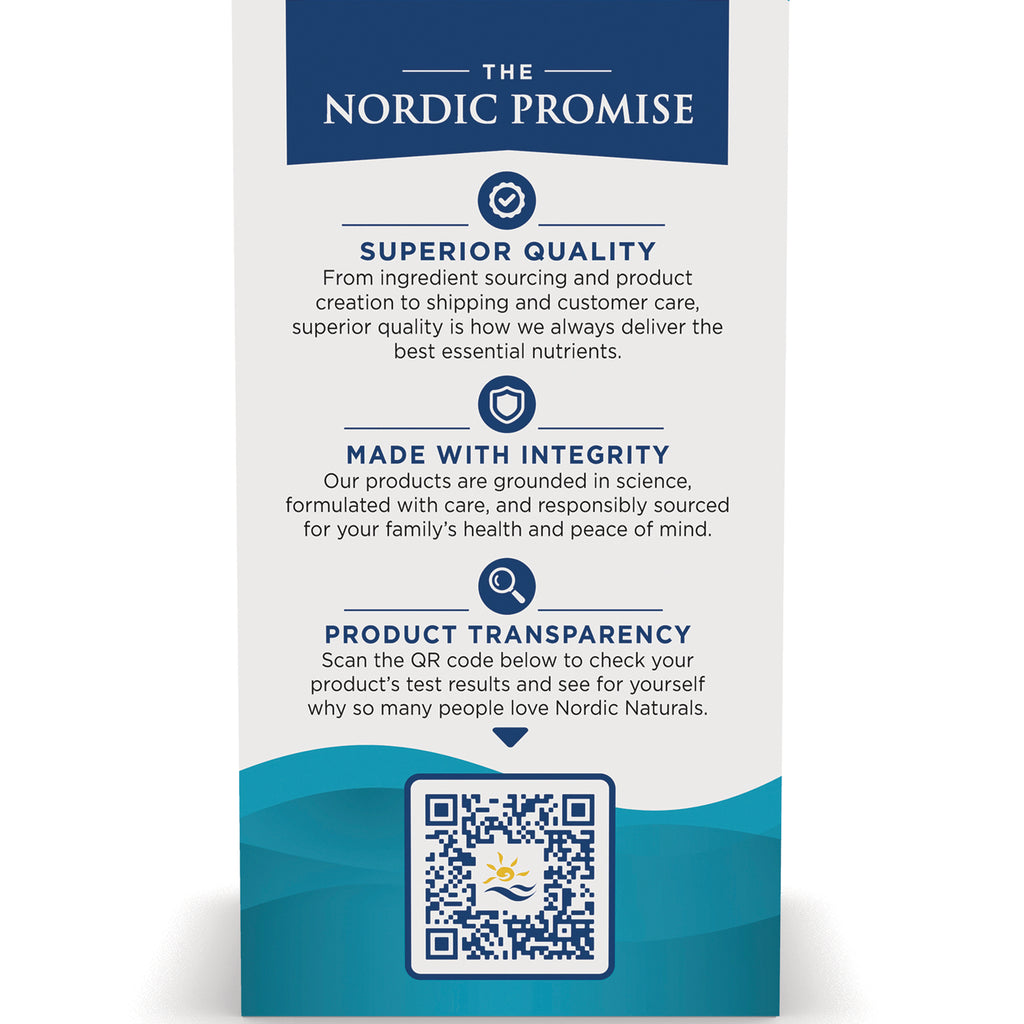 THE
NORDIC PROMISE

SUPERIOR QUALITY
From ingredient sourcing and product creation to shipping and customer care, superior quality is how we always deliver the best essential nutrients.

MADE WITH INTEGRITY
Our products are grounded in science, formulated with care, and responsibly sourced for your family's health and peace of mind.

PRODUCT TRANSPARENCY
Scan the QR code below to check your product's test results and see for yourself why so many people love Nordic Naturals.