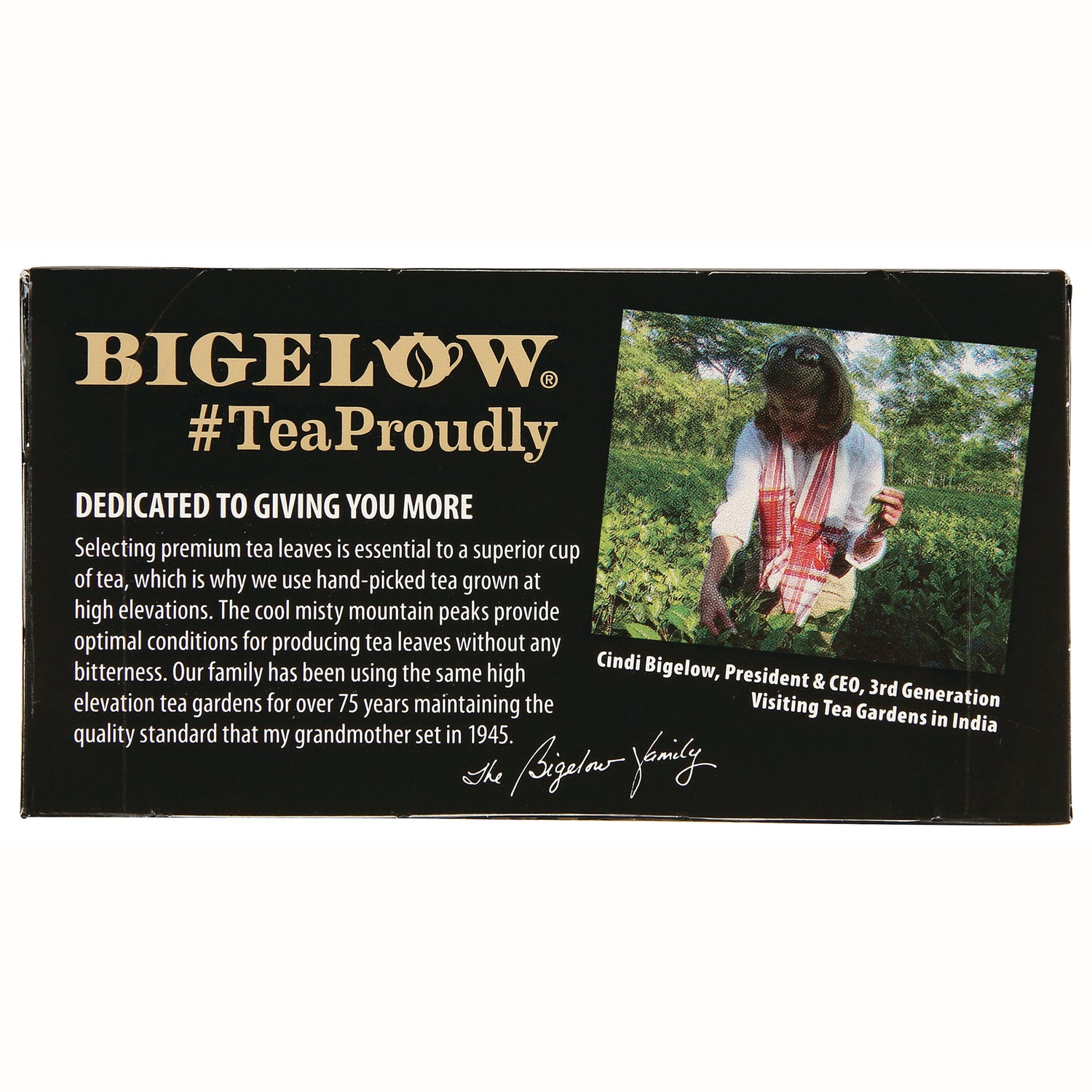 BIGELOW®
#TeaProudly

DEDICATED TO GIVING YOU MORE

Selecting premium tea leaves is essential to a superior cup of tea, which is why we use hand-picked tea grown at high elevations. The cool misty mountain peaks provide optimal conditions for producing tea leaves without any bitterness. Our family has been using the same high elevation tea gardens for over 75 years maintaining the quality standard that my grandmother set in 1945.

The Bigelow Family

Cindi Bigelow, President & CEO, 3rd Generation
Visiting Tea Gardens in India