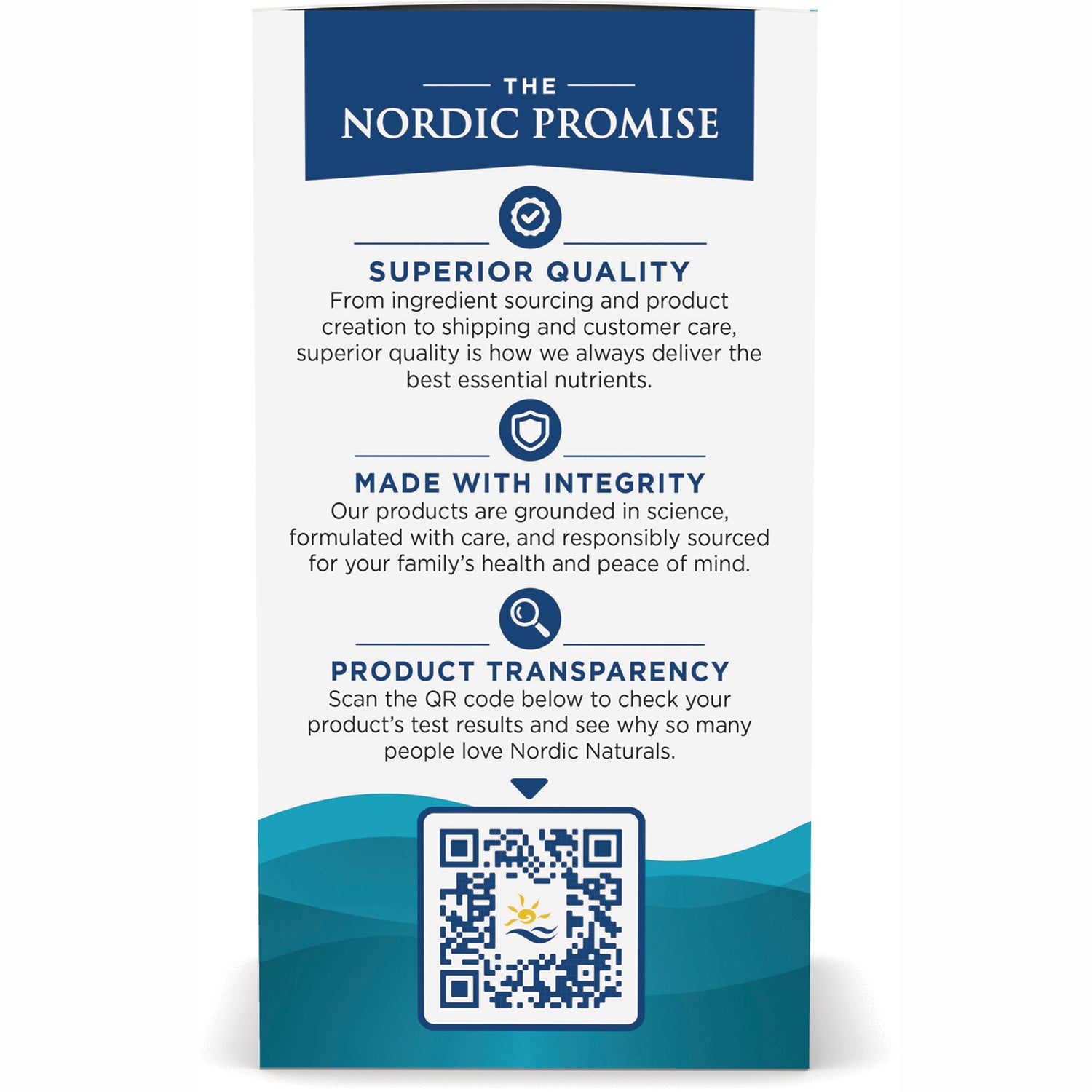 THE
NORDIC PROMISE

SUPERIOR QUALITY
From ingredient sourcing and product creation to shipping and customer care, superior quality is how we always deliver the best essential nutrients.

MADE WITH INTEGRITY
Our products are grounded in science, formulated with care, and responsibly sourced for your family's health and peace of mind.

PRODUCT TRANSPARENCY
Scan the QR code below to check your product's test results and see why so many people love Nordic Naturals.