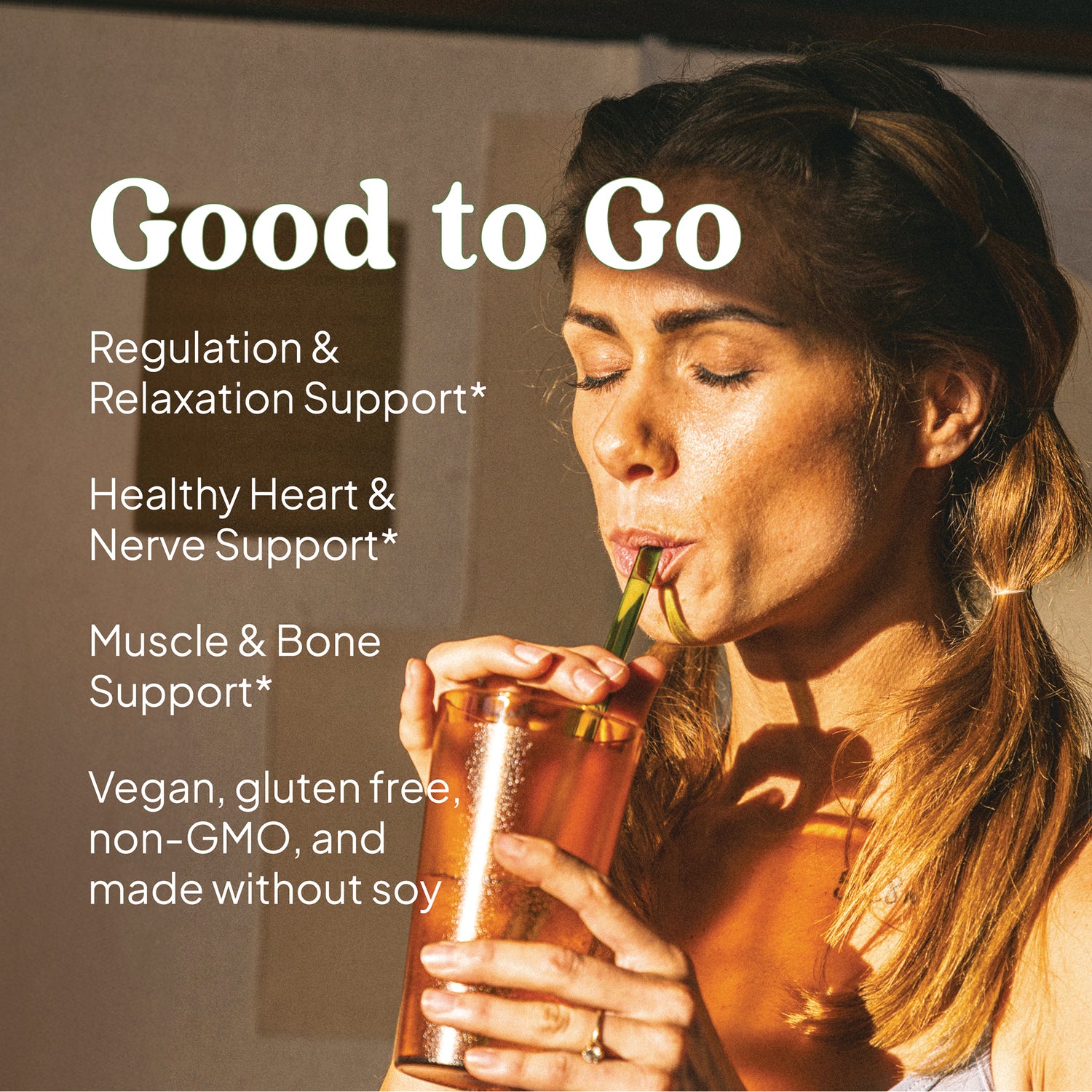 Good to Go

Regulation & Relaxation Support*

Healthy Heart & Nerve Support*

Muscle & Bone Support*

Vegan, gluten free, non-GMO, and made without soy