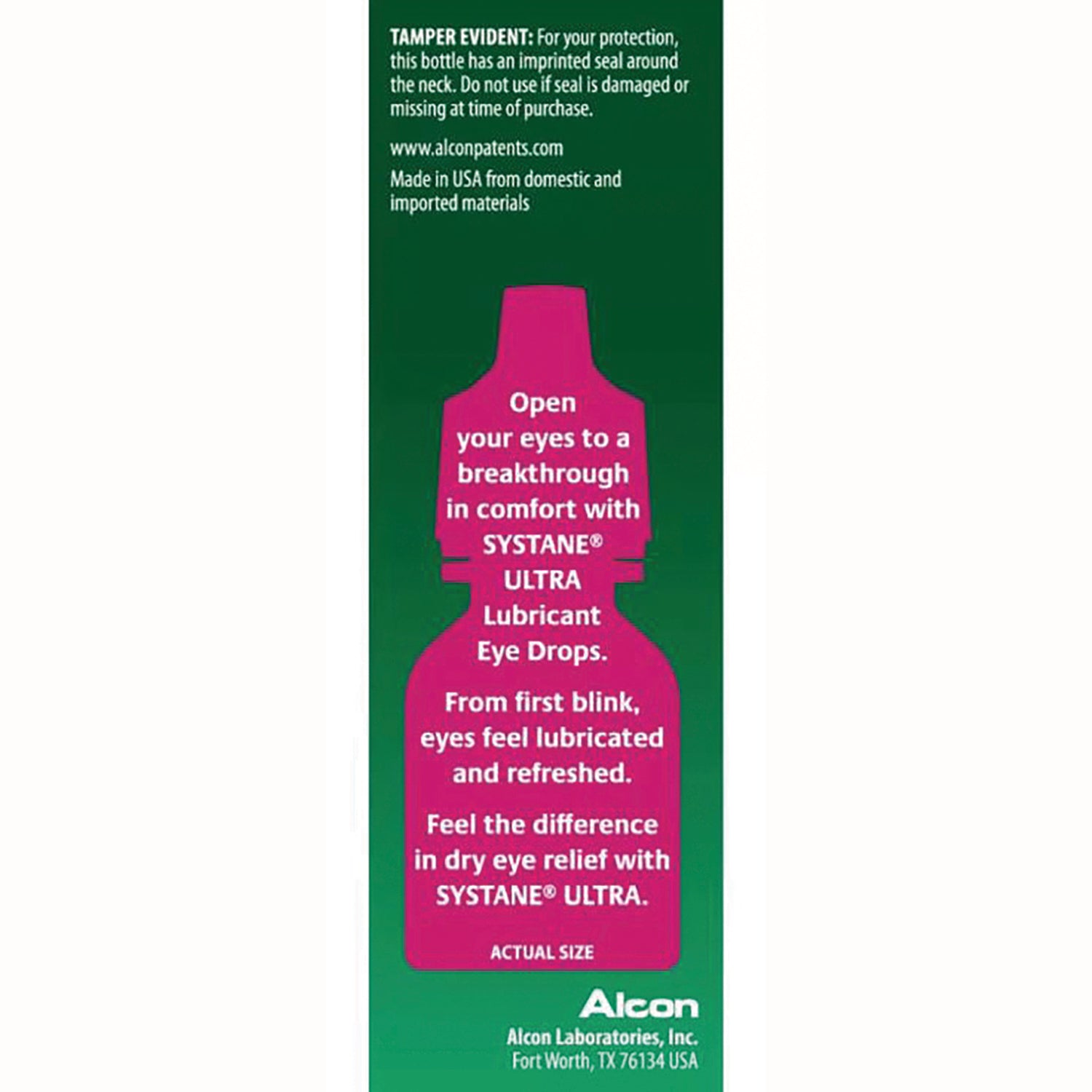 TAMPER EVIDENT: For your protection, this bottle has an imprinted seal around the neck. Do not use if seal is damaged or missing at time of purchase.

www.alconpatents.com

Made in USA from domestic and imported materials

Open your eyes to a breakthrough in comfort with SYSTANE® ULTRA Lubricant Eye Drops.

From first blink, eyes feel lubricated and refreshed.

Feel the difference in dry eye relief with SYSTANE® ULTRA.

ACTUAL SIZE

Alcon

Alcon Laboratories, Inc.
Fort Worth, TX 76134 USA