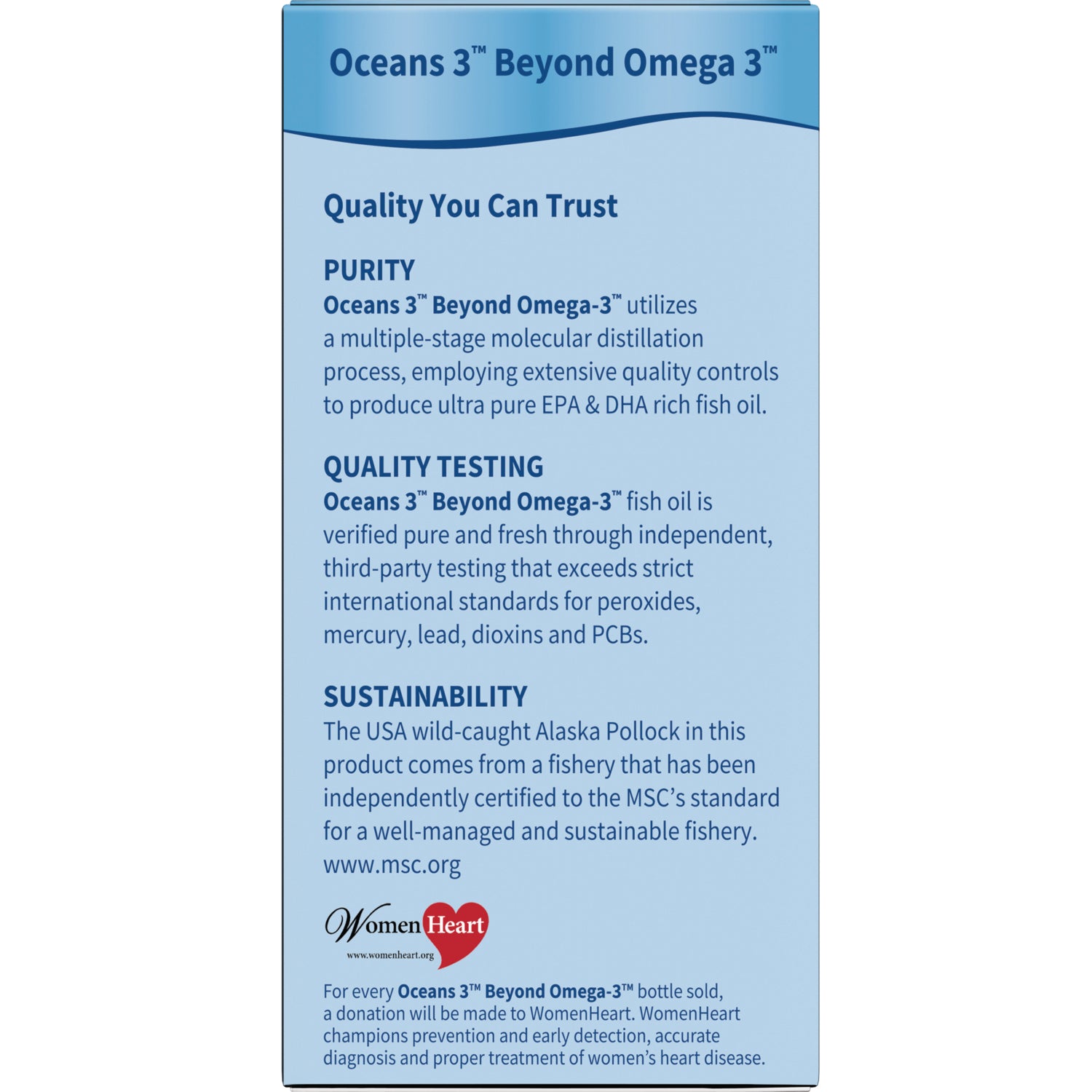 Oceans 3™ Beyond Omega 3™

Quality You Can Trust

PURITY
Oceans 3™ Beyond Omega-3™ utilizes a multiple-stage molecular distillation process, employing extensive quality controls to produce ultra pure EPA & DHA rich fish oil.

QUALITY TESTING
Oceans 3™ Beyond Omega-3™ fish oil is verified pure and fresh through independent, third-party testing that exceeds strict international standards for peroxides, mercury, lead, dioxins and PCBs.

SUSTAINABILITY
The USA wild-caught Alaska Pollock in this product comes from a fishery that has been independently certified to the MSC's standard for a well-managed and sustainable fishery. www.msc.org

WomenHeart
www.womenheart.org

For every Oceans 3™ Beyond Omega-3™ bottle sold, a donation will be made to WomenHeart. WomenHeart champions prevention and early detection, accurate diagnosis and proper treatment of women's heart disease.