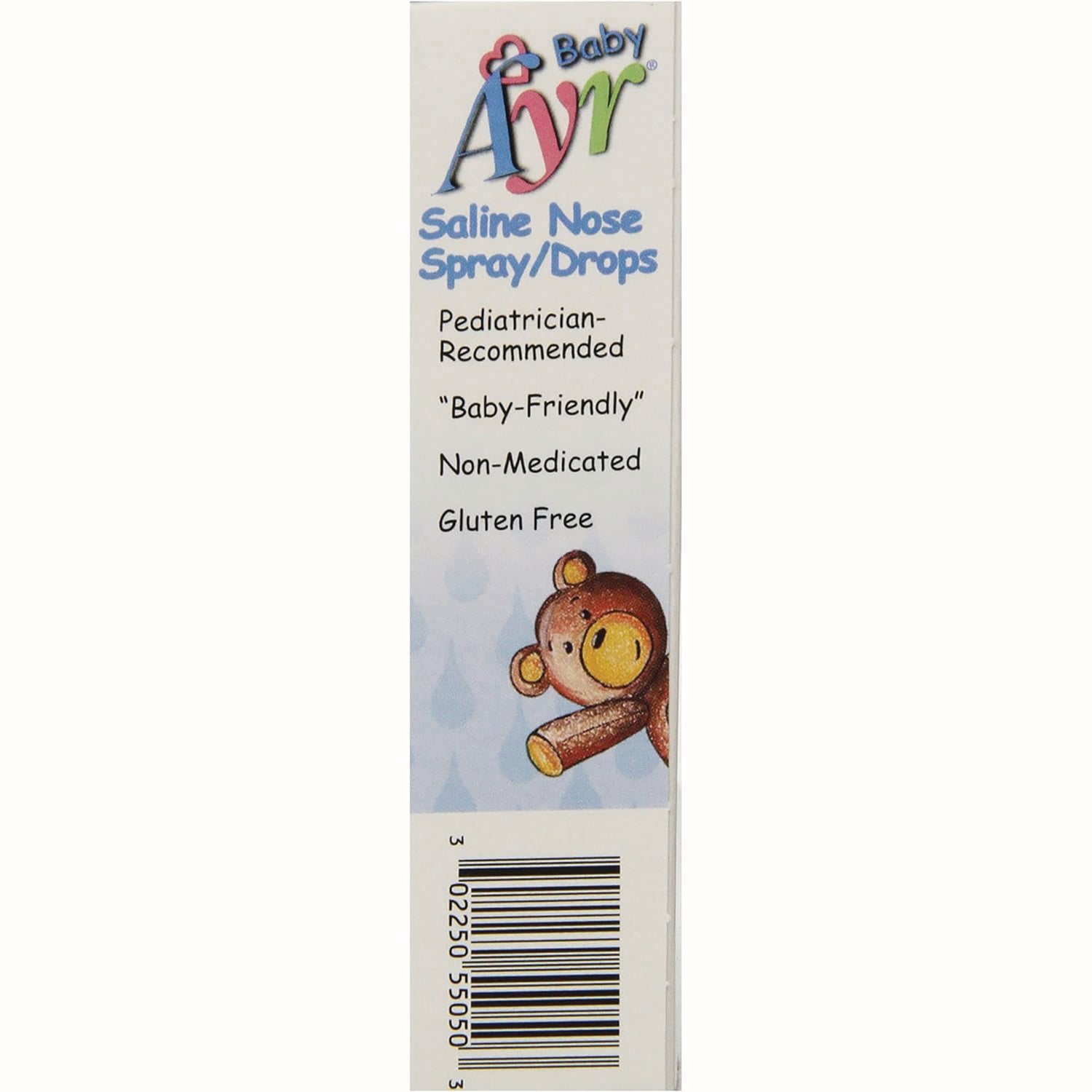 Baby Ayr®

Saline Nose Spray/Drops

Pediatrician-Recommended

"Baby-Friendly"

Non-Medicated

Gluten Free

3 02250 55050 3