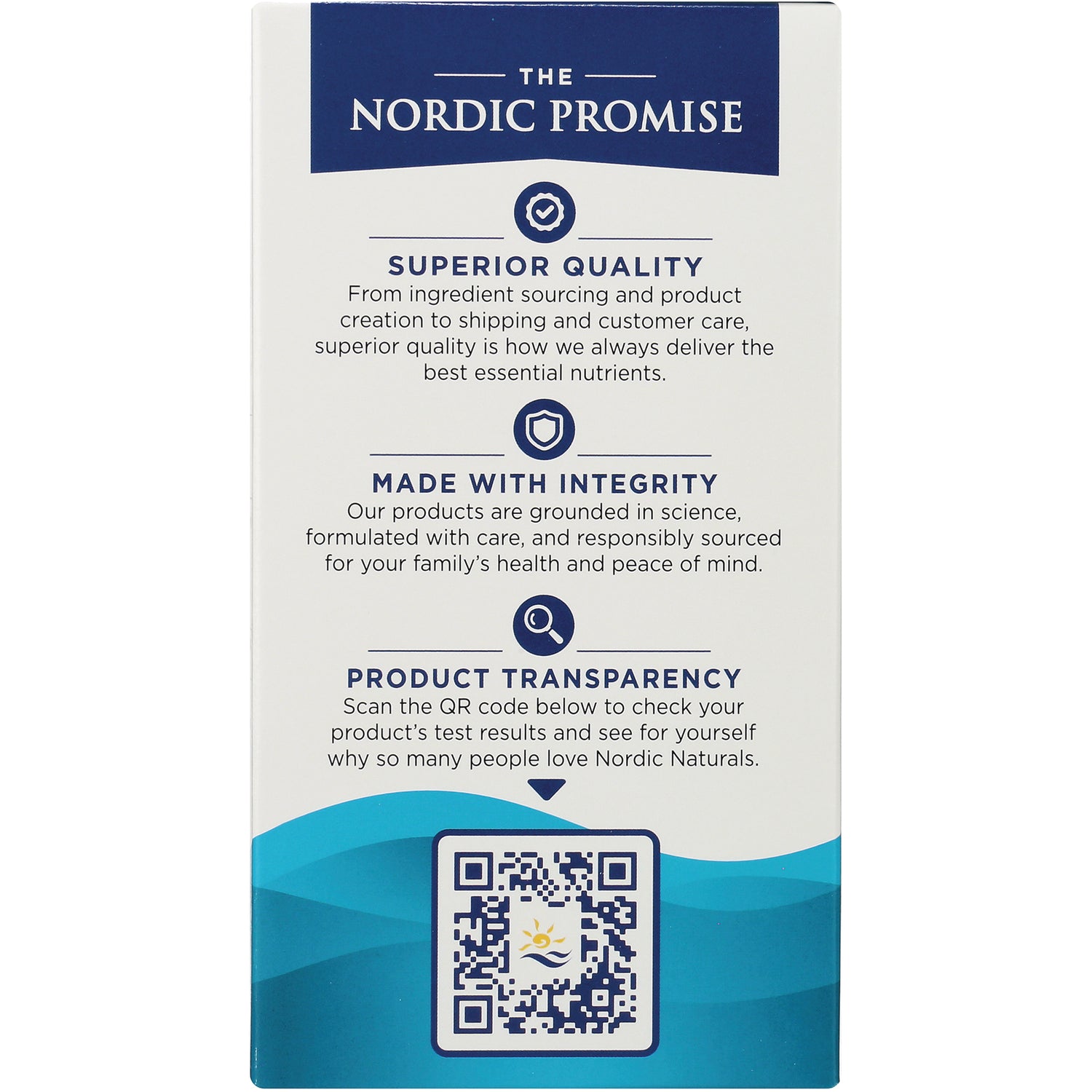 THE
NORDIC PROMISE

SUPERIOR QUALITY
From ingredient sourcing and product creation to shipping and customer care, superior quality is how we always deliver the best essential nutrients.

MADE WITH INTEGRITY
Our products are grounded in science, formulated with care, and responsibly sourced for your family's health and peace of mind.

PRODUCT TRANSPARENCY
Scan the QR code below to check your product's test results and see for yourself why so many people love Nordic Naturals.