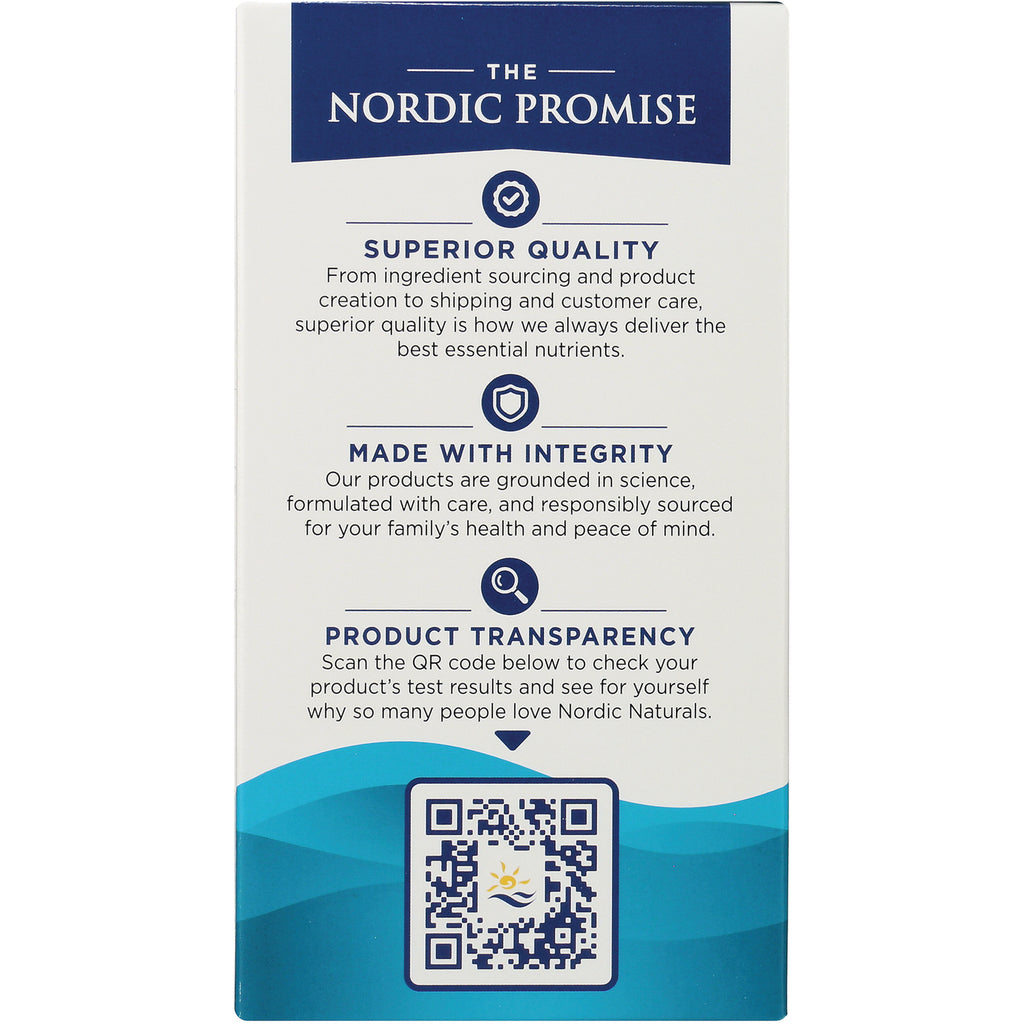 THE
NORDIC PROMISE

SUPERIOR QUALITY
From ingredient sourcing and product creation to shipping and customer care, superior quality is how we always deliver the best essential nutrients.

MADE WITH INTEGRITY
Our products are grounded in science, formulated with care, and responsibly sourced for your family's health and peace of mind.

PRODUCT TRANSPARENCY
Scan the QR code below to check your product's test results and see for yourself why so many people love Nordic Naturals.