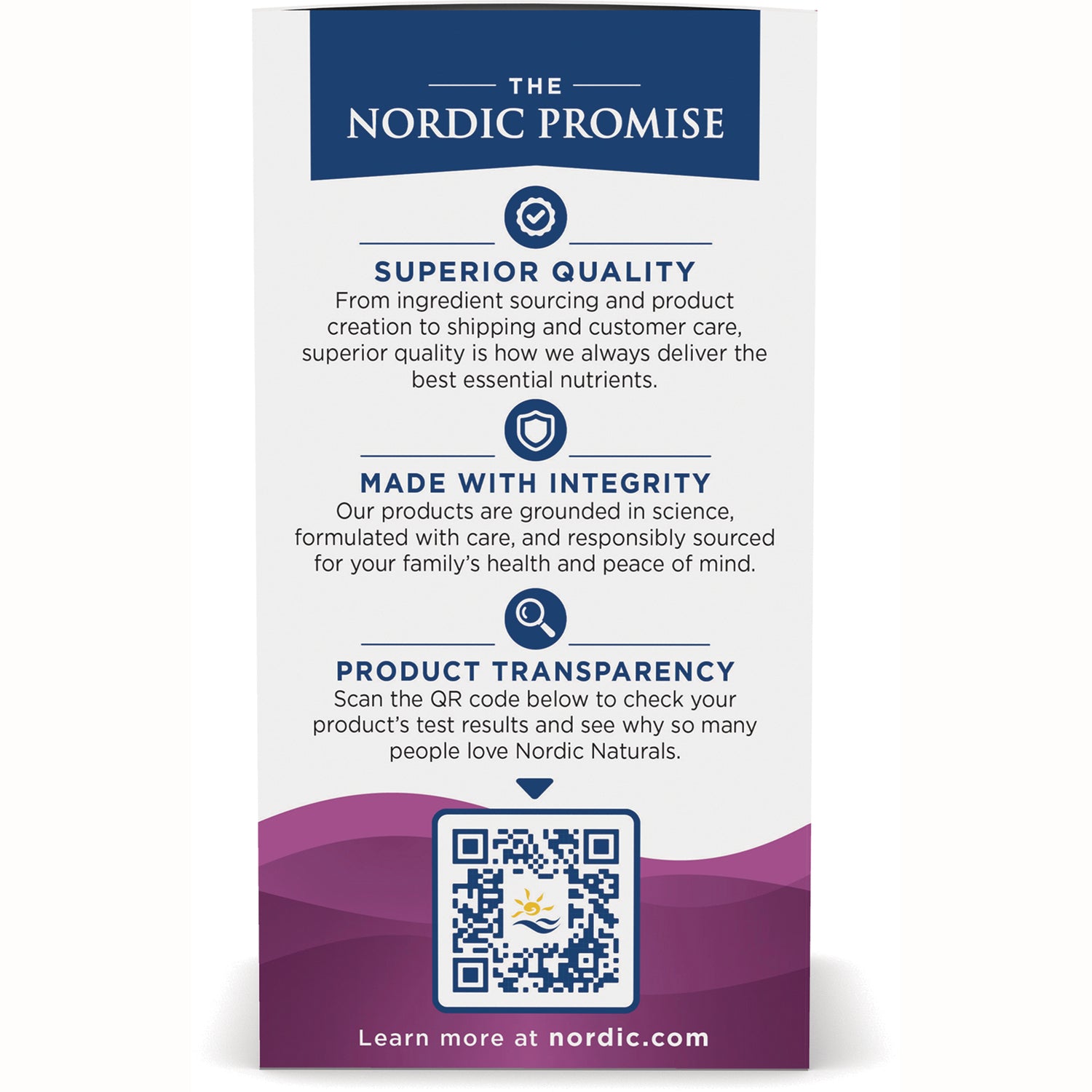 THE
NORDIC PROMISE

SUPERIOR QUALITY
From ingredient sourcing and product creation to shipping and customer care, superior quality is how we always deliver the best essential nutrients.

MADE WITH INTEGRITY
Our products are grounded in science, formulated with care, and responsibly sourced for your family's health and peace of mind.

PRODUCT TRANSPARENCY
Scan the QR code below to check your product's test results and see why so many people love Nordic Naturals.

Learn more at nordic.com