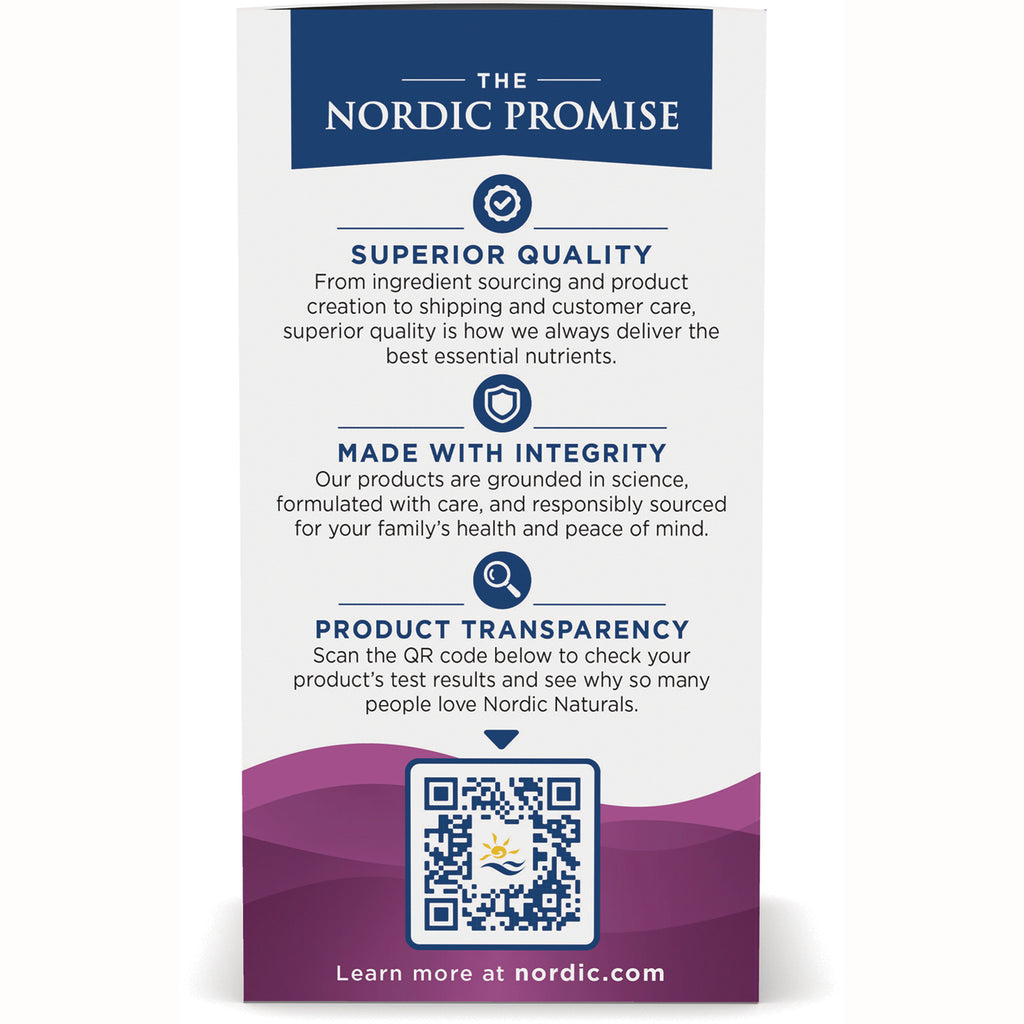 THE
NORDIC PROMISE

SUPERIOR QUALITY
From ingredient sourcing and product creation to shipping and customer care, superior quality is how we always deliver the best essential nutrients.

MADE WITH INTEGRITY
Our products are grounded in science, formulated with care, and responsibly sourced for your family's health and peace of mind.

PRODUCT TRANSPARENCY
Scan the QR code below to check your product's test results and see why so many people love Nordic Naturals.

Learn more at nordic.com