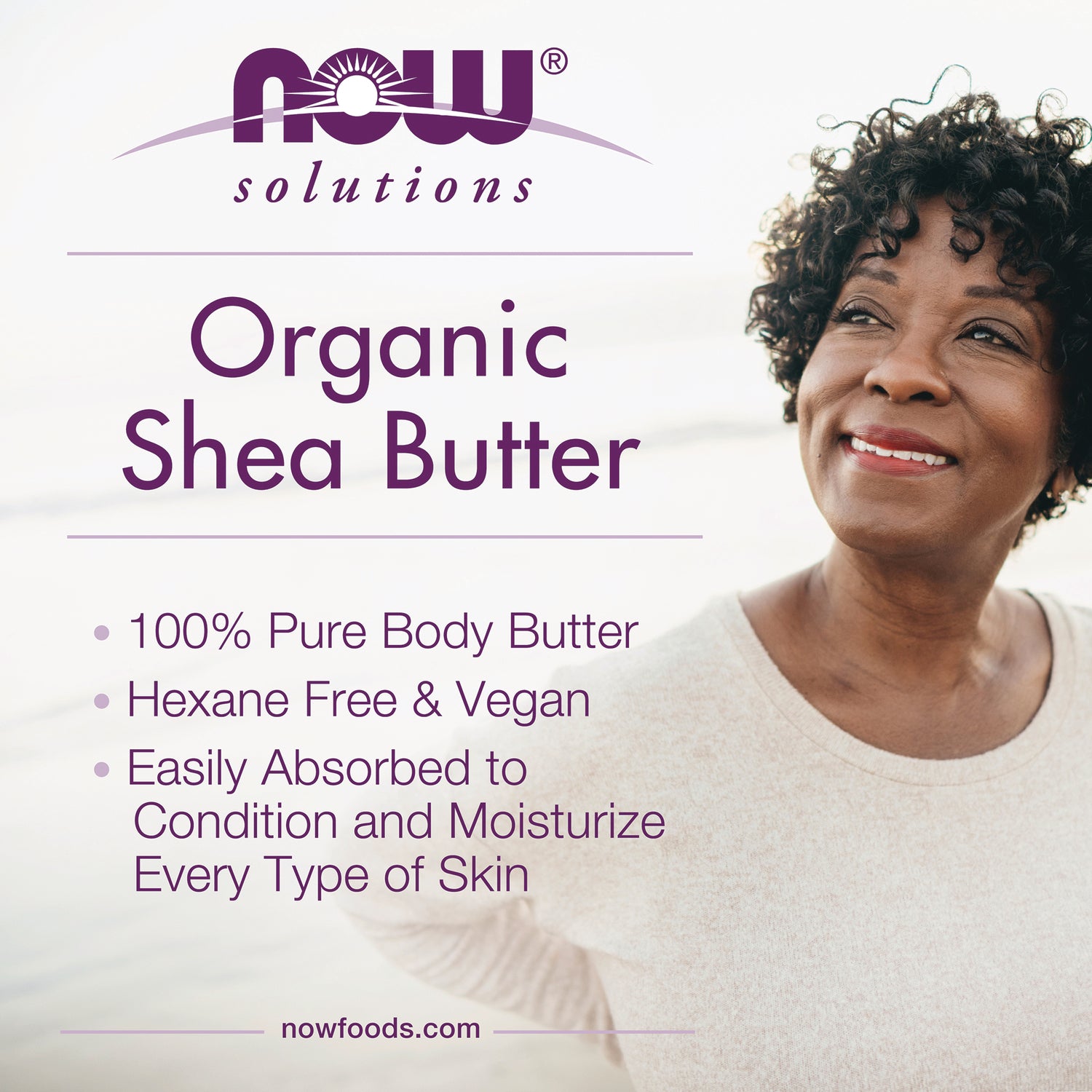 NOW®
solutions

Organic Shea Butter

• 100% Pure Body Butter
• Hexane Free & Vegan
• Easily Absorbed to Condition and Moisturize Every Type of Skin

nowfoods.com