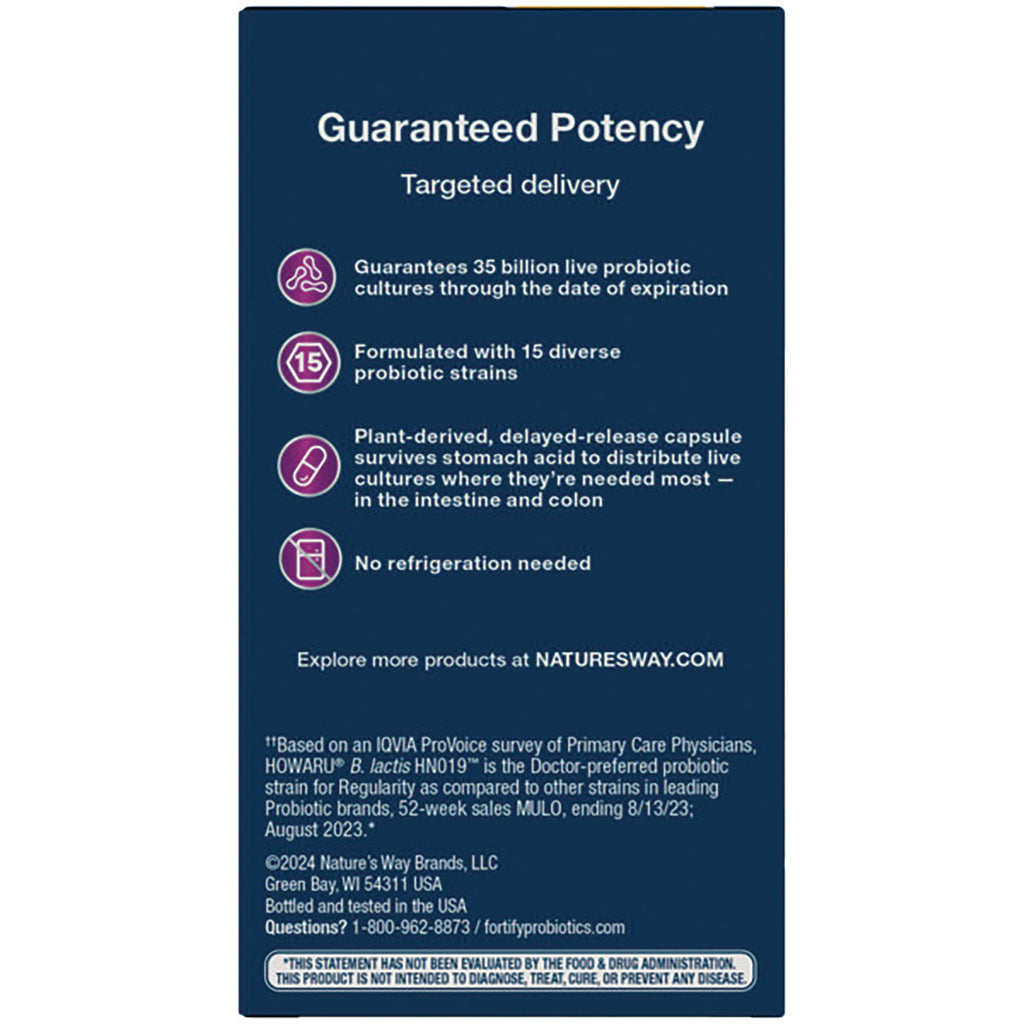 Guaranteed Potency

Targeted delivery

Guarantees 35 billion live probiotic cultures through the date of expiration

15

Formulated with 15 diverse probiotic strains

Plant-derived, delayed-release capsule survives stomach acid to distribute live cultures where they're needed most — in the intestine and colon

No refrigeration needed

Explore more products at NATURESWAY.COM

††Based on an IQVIA ProVoice survey of Primary Care Physicians, HOWARU® B. lactis HN019™ is the Doctor-preferred probiotic strain for Regularity as compared to other strains in leading Probiotic brands, 52-week sales MULO, ending 8/13/23; August 2023.*

©2024 Nature's Way Brands, LLC
Green Bay, WI 54311 USA
Bottled and tested in the USA
Questions? 1-800-962-8873 / fortifyprobiotics.com

*THIS STATEMENT HAS NOT BEEN EVALUATED BY THE FOOD & DRUG ADMINISTRATION. THIS PRODUCT IS NOT INTENDED TO DIAGNOSE, TREAT, CURE, OR PREVENT ANY DISEASE.