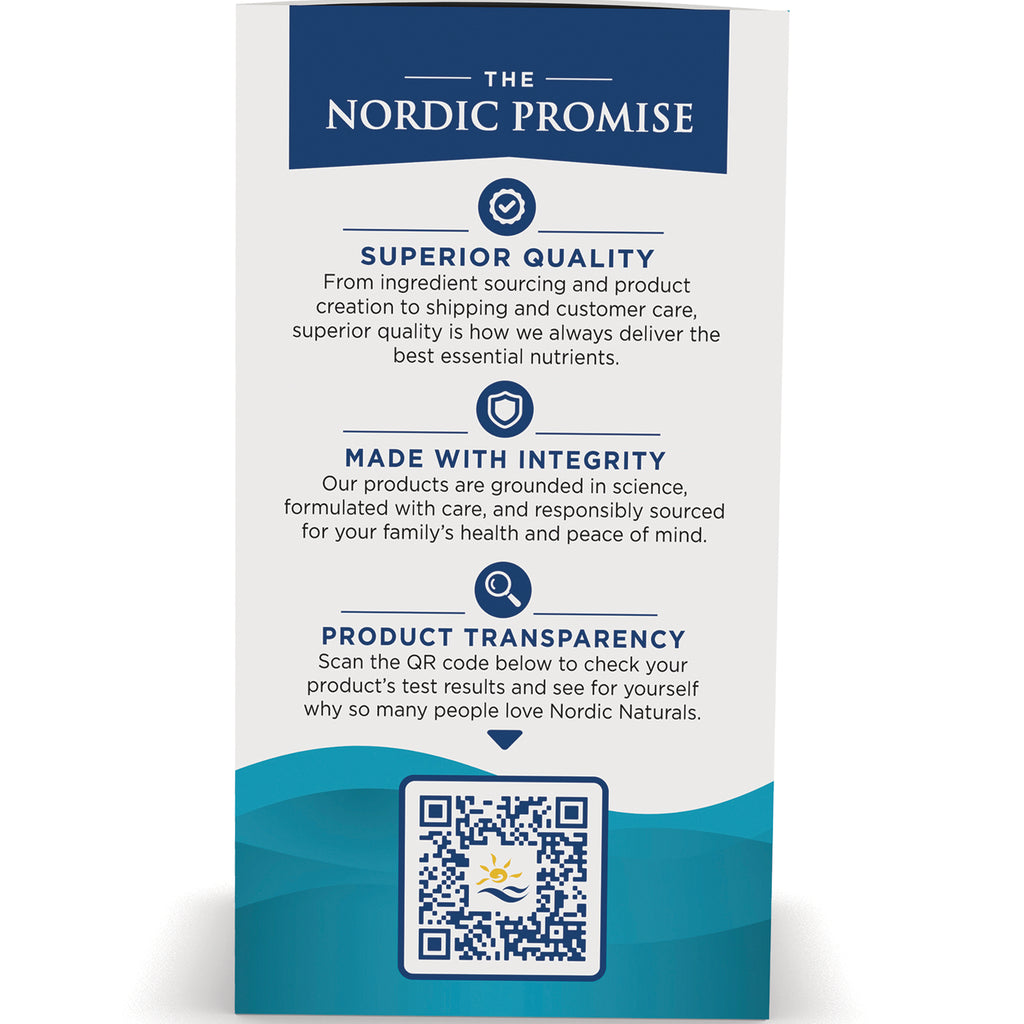 THE
NORDIC PROMISE

SUPERIOR QUALITY
From ingredient sourcing and product creation to shipping and customer care, superior quality is how we always deliver the best essential nutrients.

MADE WITH INTEGRITY
Our products are grounded in science, formulated with care, and responsibly sourced for your family's health and peace of mind.

PRODUCT TRANSPARENCY
Scan the QR code below to check your product's test results and see for yourself why so many people love Nordic Naturals.