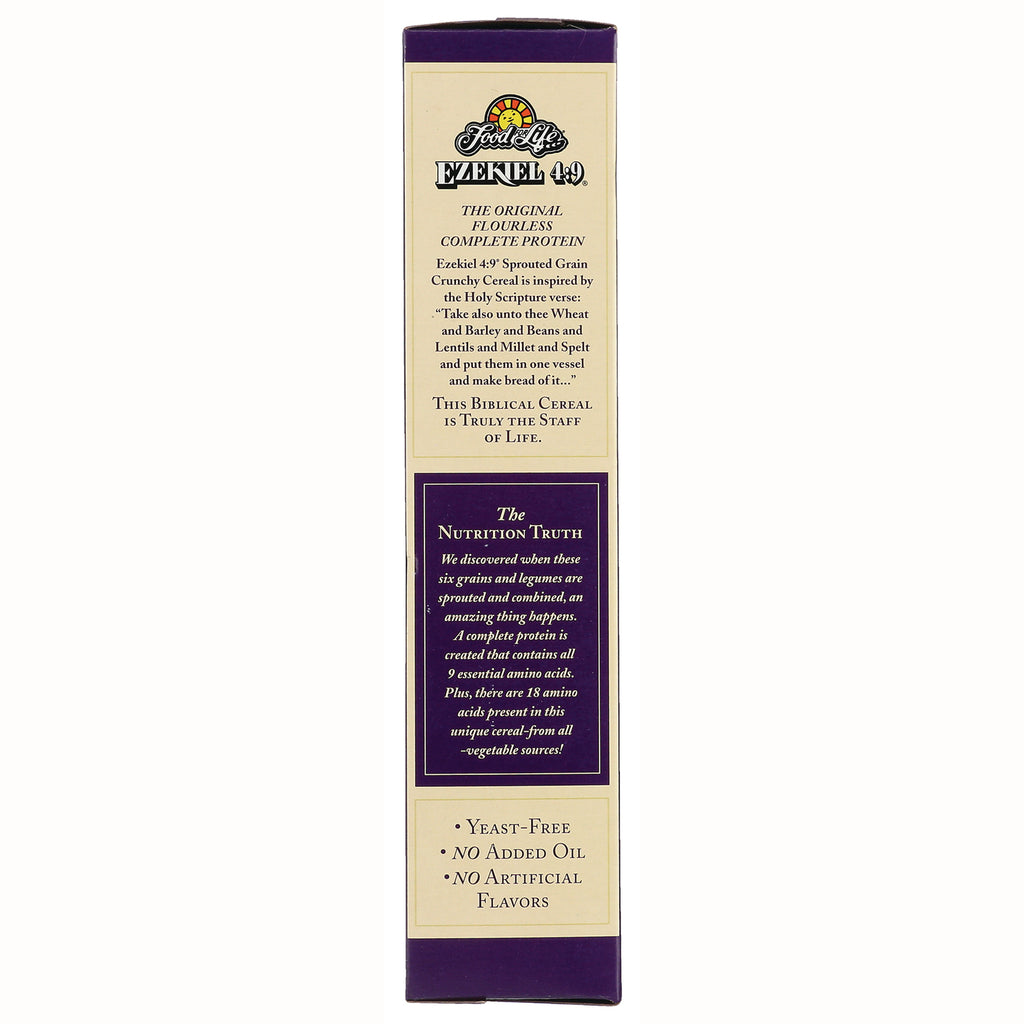 Food for Life

EZEKIEL 4:9®

THE ORIGINAL FLOURLESS COMPLETE PROTEIN

Ezekiel 4:9® Sprouted Grain Crunchy Cereal is inspired by the Holy Scripture verse: "Take also unto thee Wheat and Barley and Beans and Lentils and Millet and Spelt and put them in one vessel and make bread of it..."

THIS BIBLICAL CEREAL IS TRULY THE STAFF OF LIFE.

The NUTRITION TRUTH

We discovered when these six grains and legumes are sprouted and combined, an amazing thing happens. A complete protein is created that contains all 9 essential amino acids. Plus, there are 18 amino acids present in this unique cereal-from all -vegetable sources!

• YEAST-FREE
• NO ADDED OIL
• NO ARTIFICIAL FLAVORS