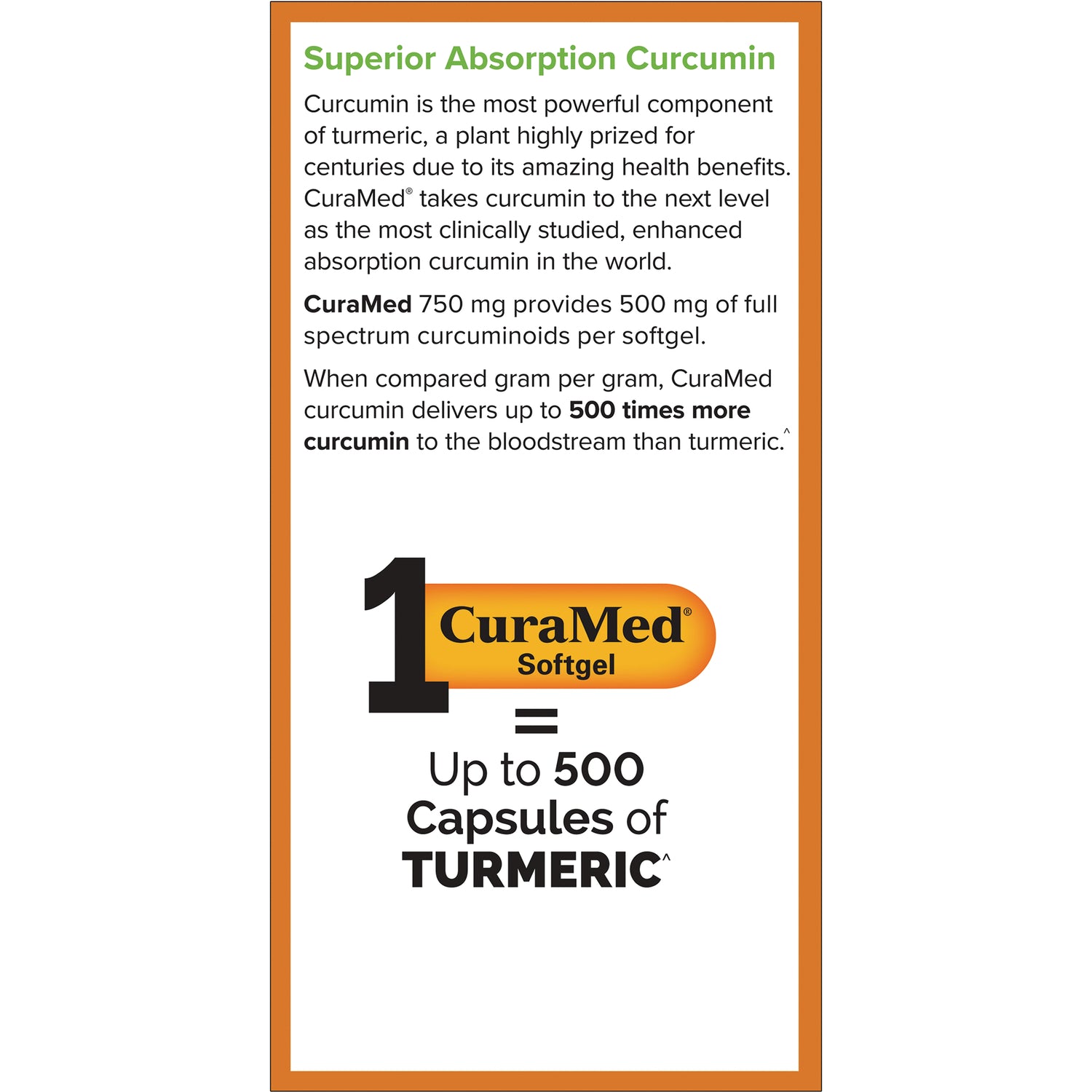 Superior Absorption Curcumin

Curcumin is the most powerful component of turmeric, a plant highly prized for centuries due to its amazing health benefits. CuraMed® takes curcumin to the next level as the most clinically studied, enhanced absorption curcumin in the world.

CuraMed 750 mg provides 500 mg of full spectrum curcuminoids per softgel.

When compared gram per gram, CuraMed curcumin delivers up to 500 times more curcumin to the bloodstream than turmeric.^

1 CuraMed® Softgel

=

Up to 500 Capsules of TURMERIC^