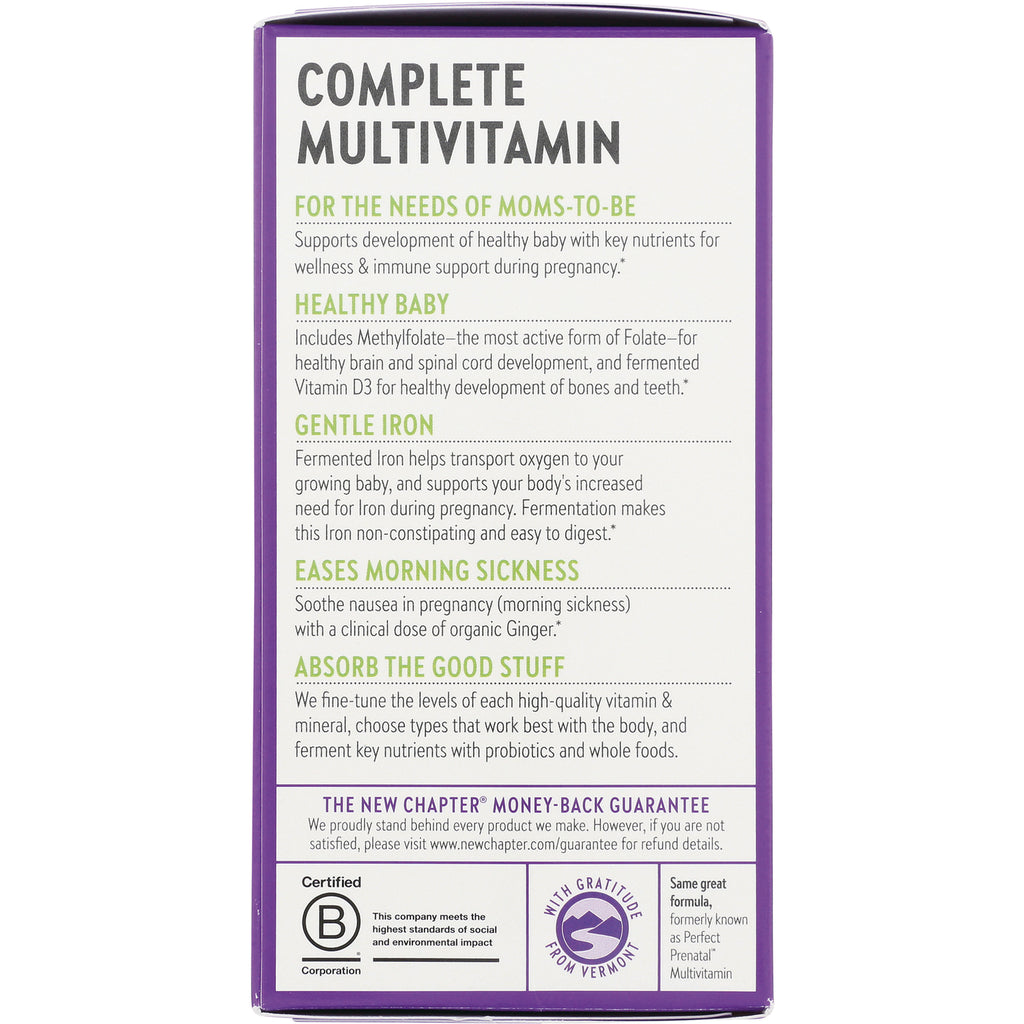 COMPLETE MULTIVITAMIN

FOR THE NEEDS OF MOMS-TO-BE

Supports development of healthy baby with key nutrients for wellness & immune support during pregnancy.*

HEALTHY BABY

Includes Methylfolate–the most active form of Folate–for healthy brain and spinal cord development, and fermented Vitamin D3 for healthy development of bones and teeth.*

GENTLE IRON

Fermented Iron helps transport oxygen to your growing baby, and supports your body's increased need for Iron during pregnancy. Fermentation makes this Iron non-constipating and easy to digest.*

EASES MORNING SICKNESS

Soothe nausea in pregnancy (morning sickness) with a clinical dose of organic Ginger.*

ABSORB THE GOOD STUFF

We fine-tune the levels of each high-quality vitamin & mineral, choose types that work best with the body, and ferment key nutrients with probiotics and whole foods.

THE NEW CHAPTER® MONEY-BACK GUARANTEE

We proudly stand behind every product we make. However, if you are not satisfied, please visit www.newchapter.com/guarantee for refund details.

Certified
B
Corporation

This company meets the highest standards of social and environmental impact

WITH GRATITUDE FROM VERMONT

Same great formula, formerly known as Perfect Prenatal™ Multivitamin