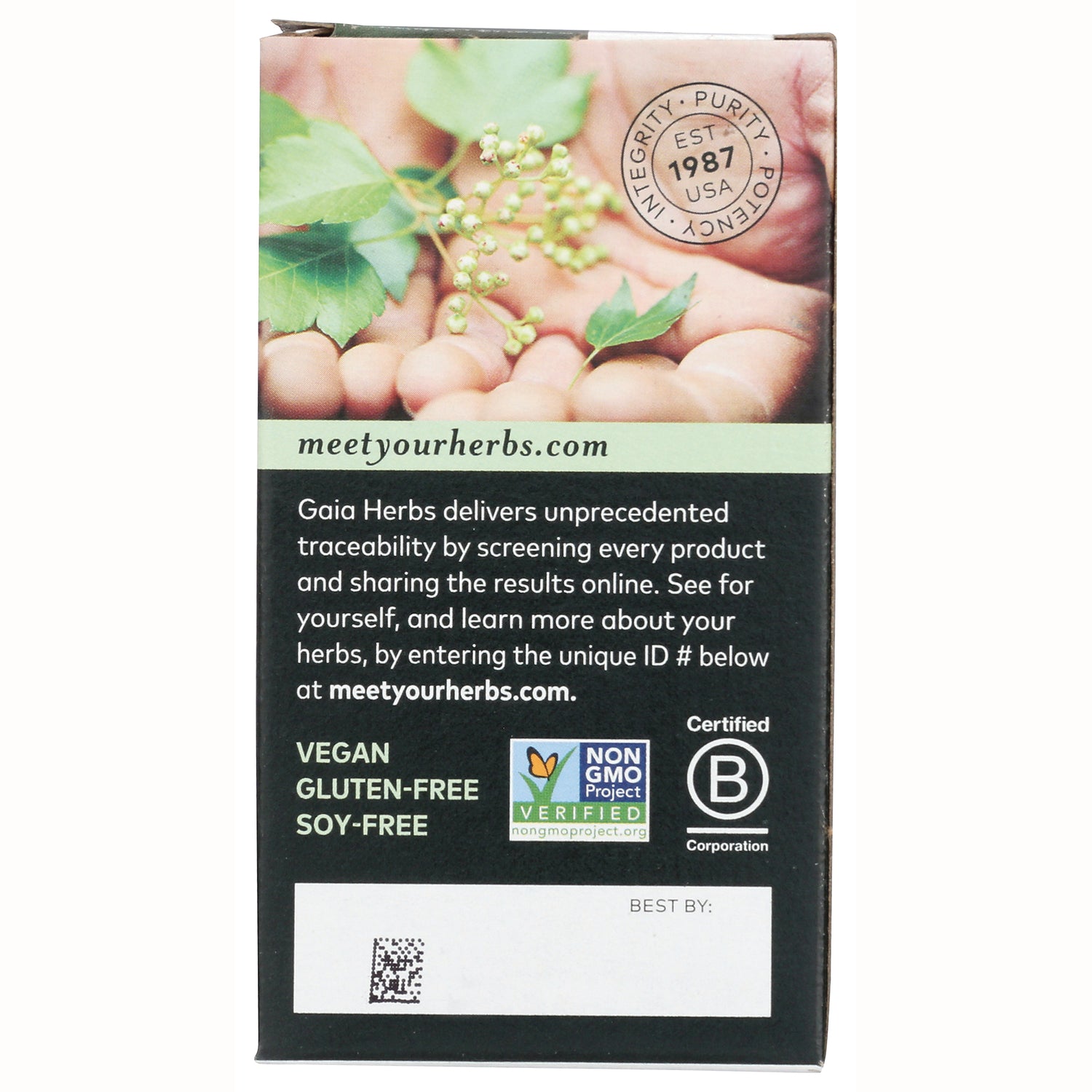 INTEGRITY · PURITY · POTENCY ·
EST
1987
USA

meetyourherbs.com

Gaia Herbs delivers unprecedented traceability by screening every product and sharing the results online. See for yourself, and learn more about your herbs, by entering the unique ID # below at meetyourherbs.com.

VEGAN
GLUTEN-FREE
SOY-FREE

NON GMO Project
VERIFIED
nongmoproject.org

Certified
B
Corporation

BEST BY: