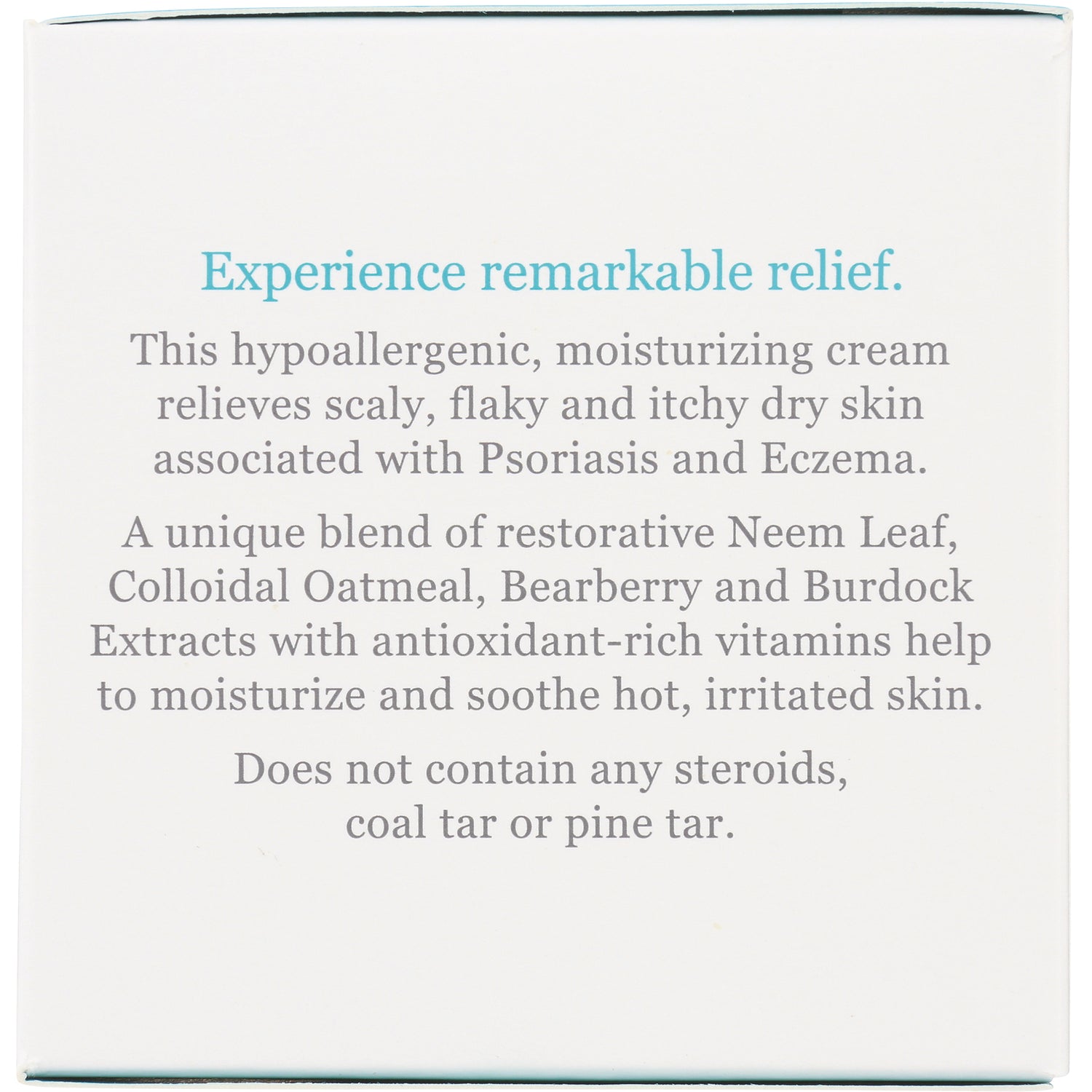 Experience remarkable relief.

This hypoallergenic, moisturizing cream relieves scaly, flaky and itchy dry skin associated with Psoriasis and Eczema.

A unique blend of restorative Neem Leaf, Colloidal Oatmeal, Bearberry and Burdock Extracts with antioxidant-rich vitamins help to moisturize and soothe hot, irritated skin.

Does not contain any steroids, coal tar or pine tar.