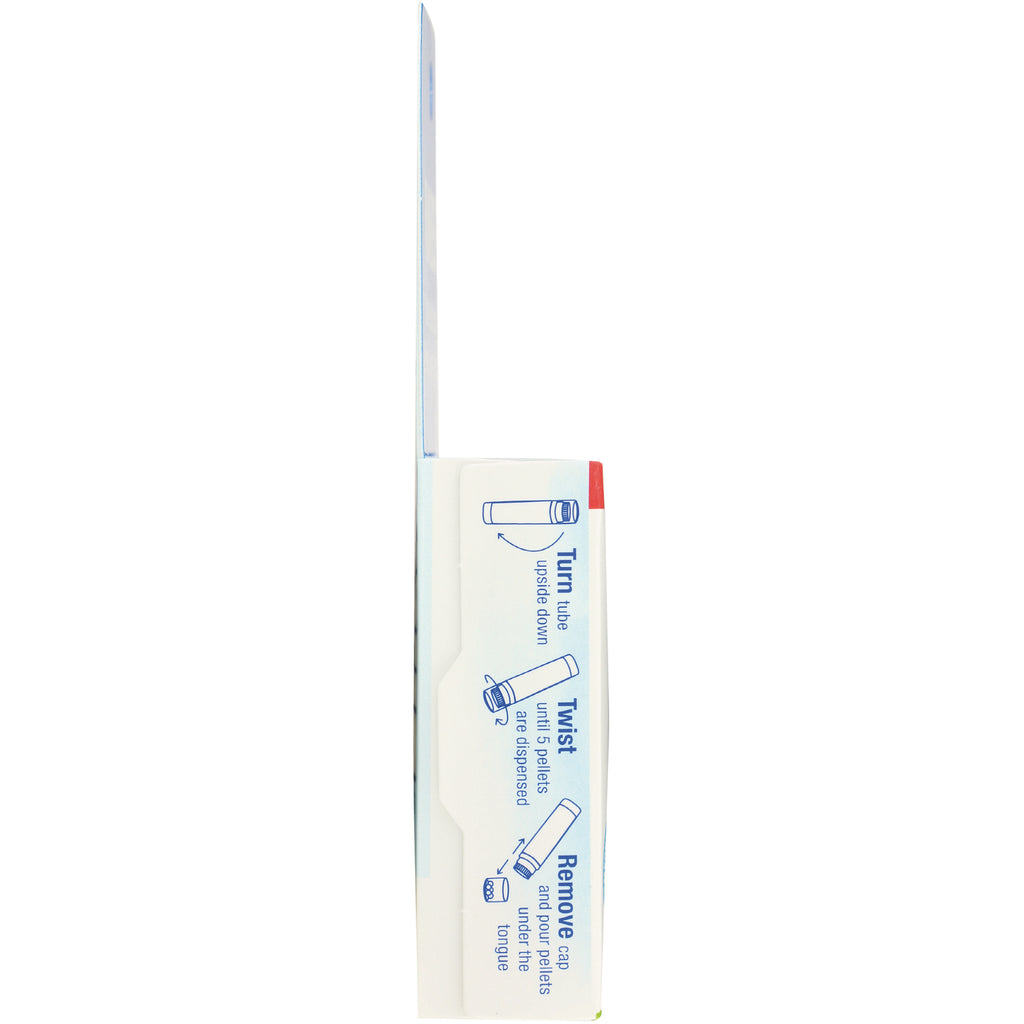 Turn tube upside down

Twist until 5 pellets are dispensed

Remove cap and pour pellets under the tongue