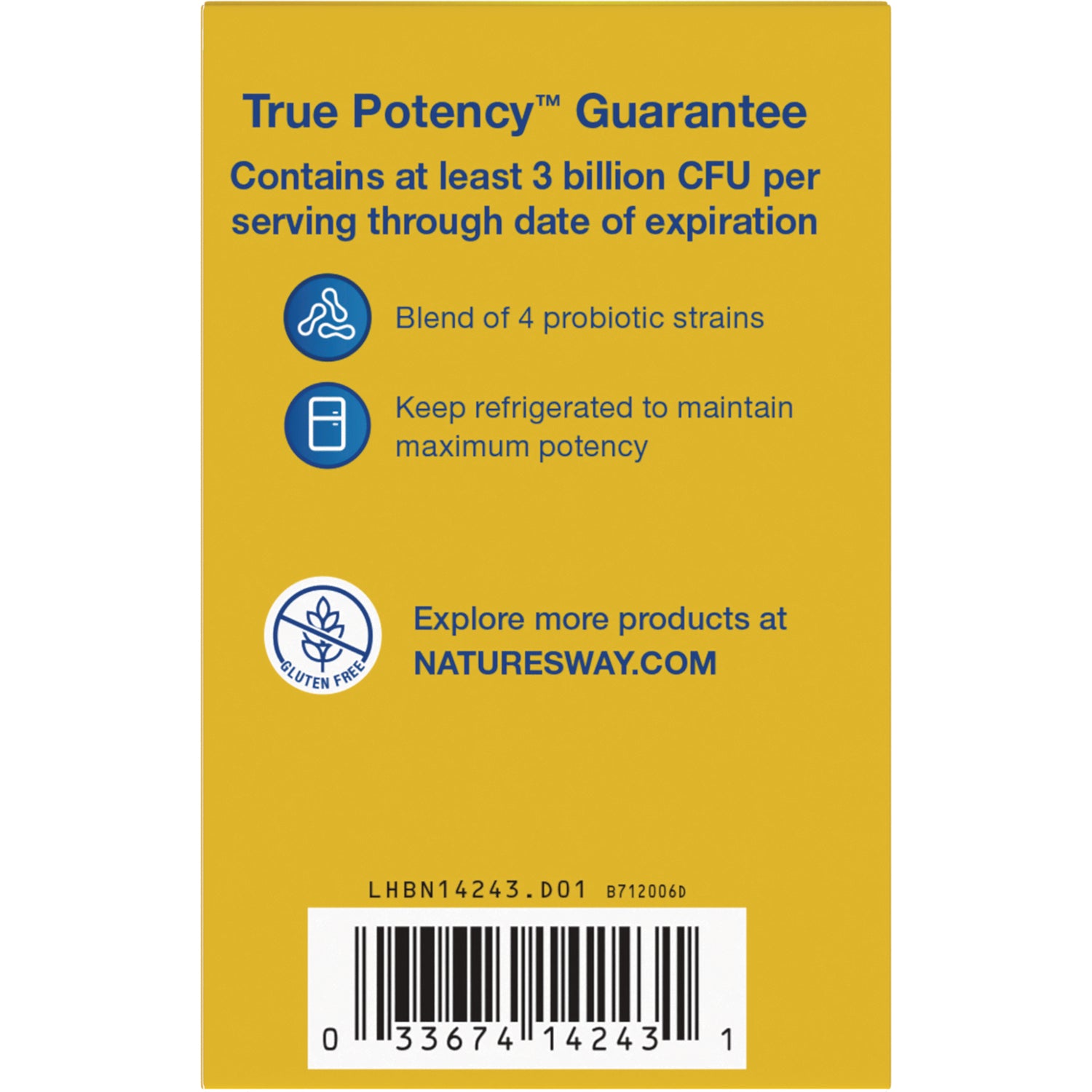 True Potency™ Guarantee

Contains at least 3 billion CFU per serving through date of expiration

Blend of 4 probiotic strains

Keep refrigerated to maintain maximum potency

GLUTEN FREE

Explore more products at NATURESWAY.COM

LHBN14243.D01 B712006D

0 33674 14243 1